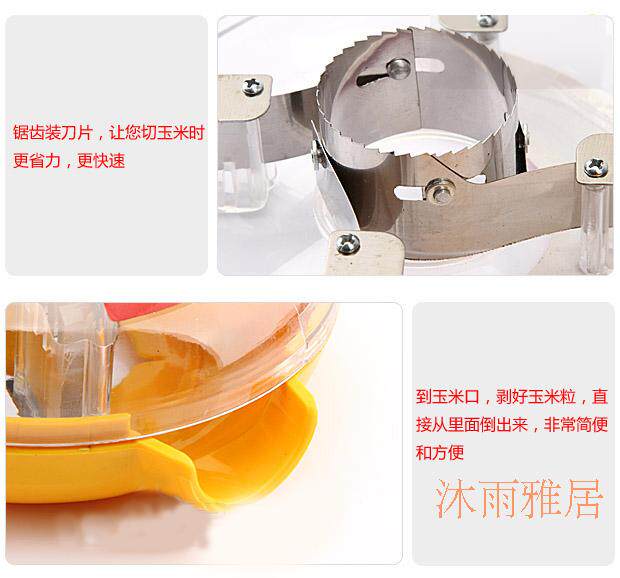 锯齿装刀片，让您切玉米时更省力，更快速

到玉米口，剥好玉米粒，直接从里面倒出来，非常简便和方便

沐雨雅居