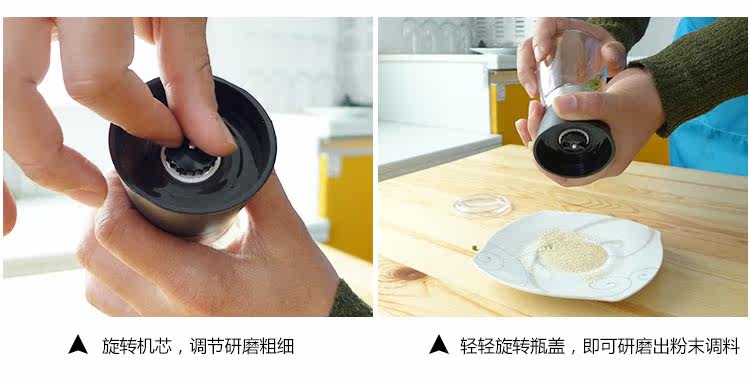 ▲ 旋转机芯，调节研磨粗细

▲ 轻轻旋转瓶盖，即可研磨出粉末调料