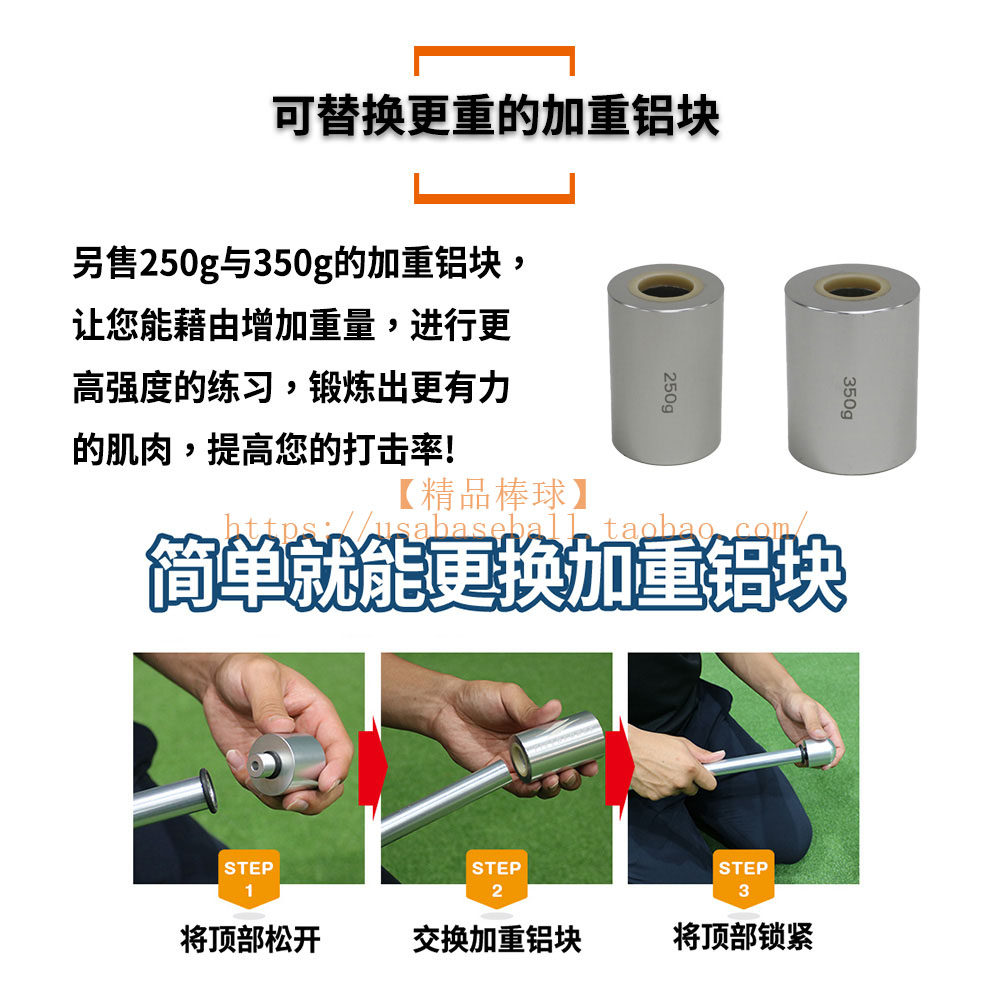 可替换更重的加重铝块

另售250g与350g的加重铝块，让您能藉由增加重量，进行更高强度的练习，锻炼出更有力的肌肉，提高您的打击率!

250g

350g

【精品棒球】
https://usabaseball.taobao.com/

简单就能更换加重铝块

STEP 1
将顶部松开

STEP 2
交换加重铝块

STEP 3
将顶部锁紧