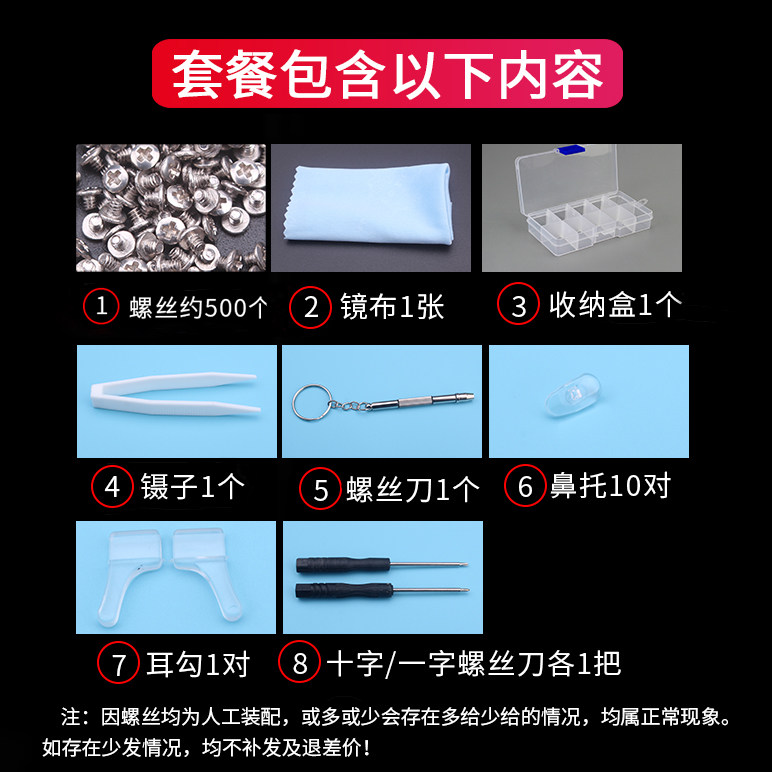 套餐包含以下内容

1 螺丝约500个

2 镜布1张

3 收纳盒1个

4 镊子1个

5 螺丝刀1个

6 鼻托10对

7 耳勾1对

8 十字/一字螺丝刀各1把

注：因螺丝均为人工装配，或多或少会存在多给少给的情况，均属正常现象。如存在少发情况，均不补发及退差价！