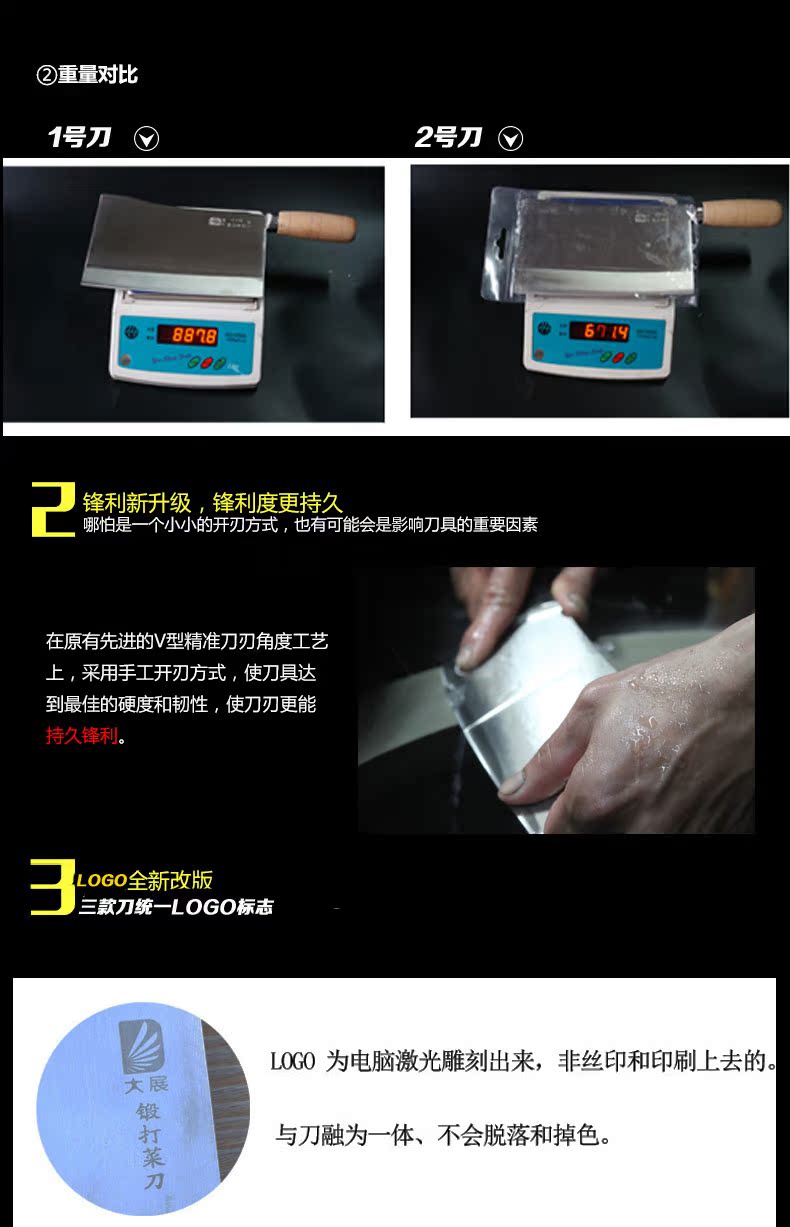 ②重量对比

1号刀

2号刀

887.8

671.4

2 锋利新升级，锋利度更持久
哪怕是一个小小的开刃方式，也有可能会是影响刀具的重要因素

在原有先进的V型精准刀刃角度工艺上，采用手工开刃方式，使刀具达到最佳的硬度和韧性，使刀刃更能持久锋利。

3 LOGO全新改版
三款刀统一LOGO标志

大展
锻打菜刀

LOGO 为电脑激光雕刻出来，非丝印和印刷上去的。

与刀融为一体、不会脱落和掉色。