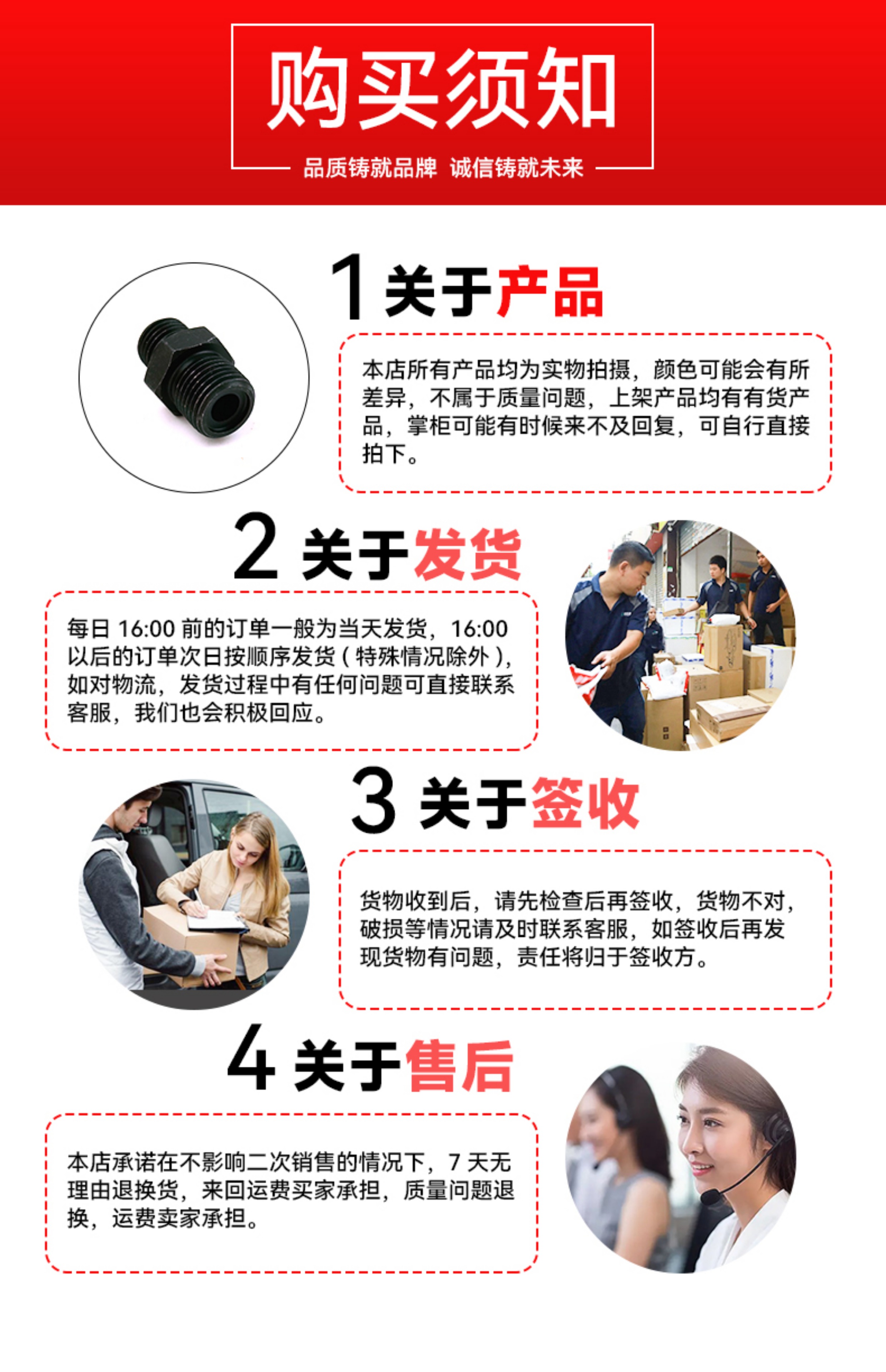 购买须知

品质铸就品牌 诚信铸就未来

1 关于产品

本店所有产品均为实物拍摄，颜色可能会有所差异，不属于质量问题，上架产品均有有货产品，掌柜可能有时候来不及回复，可自行直接拍下。

2 关于发货

每日 16:00 前的订单一般为当天发货，16:00 以后的订单次日按顺序发货（特殊情况除外），如对物流，发货过程中有任何问题可直接联系客服，我们也会积极回应。

3 关于签收

货物收到后，请先检查后再签收，货物不对，破损等情况请及时联系客服，如签收后再发现货物有问题，责任将归于签收方。

4 关于售后

本店承诺在不影响二次销售的情况下，7 天无理由退换货，来回运费买家承担，质量问题退换，运费卖家承担。