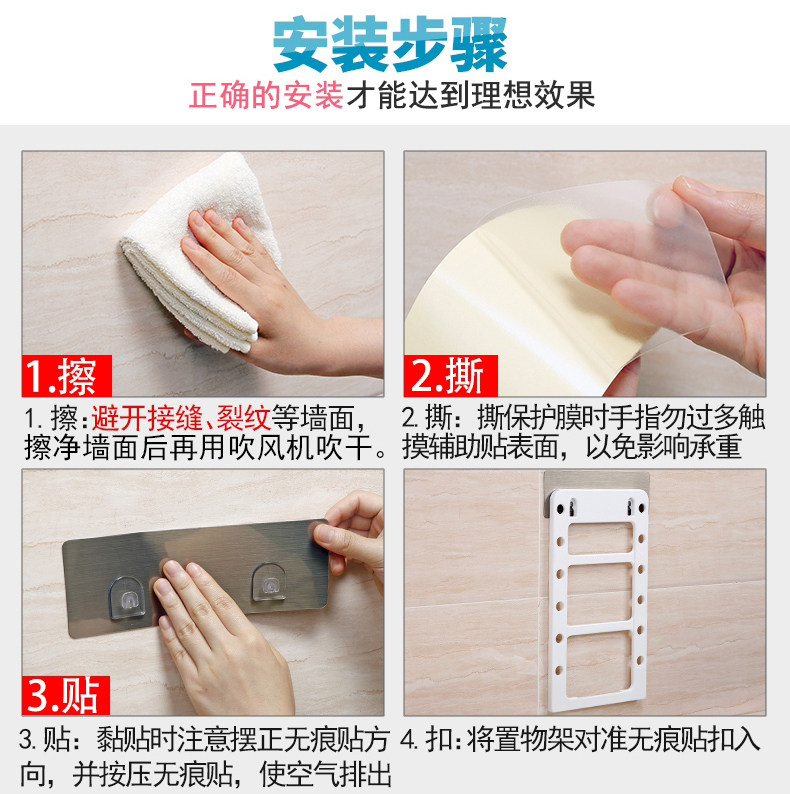 安装步骤

正确的安装才能达到理想效果

1.擦

1. 擦：避开接缝、裂纹等墙面，擦净墙面后再用吹风机吹干。

2.撕

2. 撕：撕保护膜时手指勿过多触摸辅助贴表面，以免影响承重

3.贴

3. 贴：黏贴时注意摆正无痕贴方向，并按压无痕贴，使空气排出

4. 扣：将置物架对准无痕贴扣入