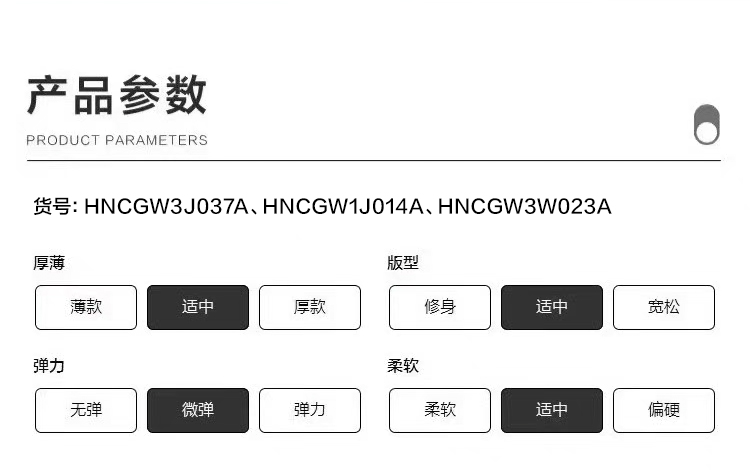 产品参数
PRODUCT PARAMETERS

货号: HNCGW3J037A、HNCGW1J014A、HNCGW3W023A

厚薄
薄款 适中 厚款

版型
修身 适中 宽松

弹力
无弹 微弹 弹力

柔软
柔软 适中 偏硬