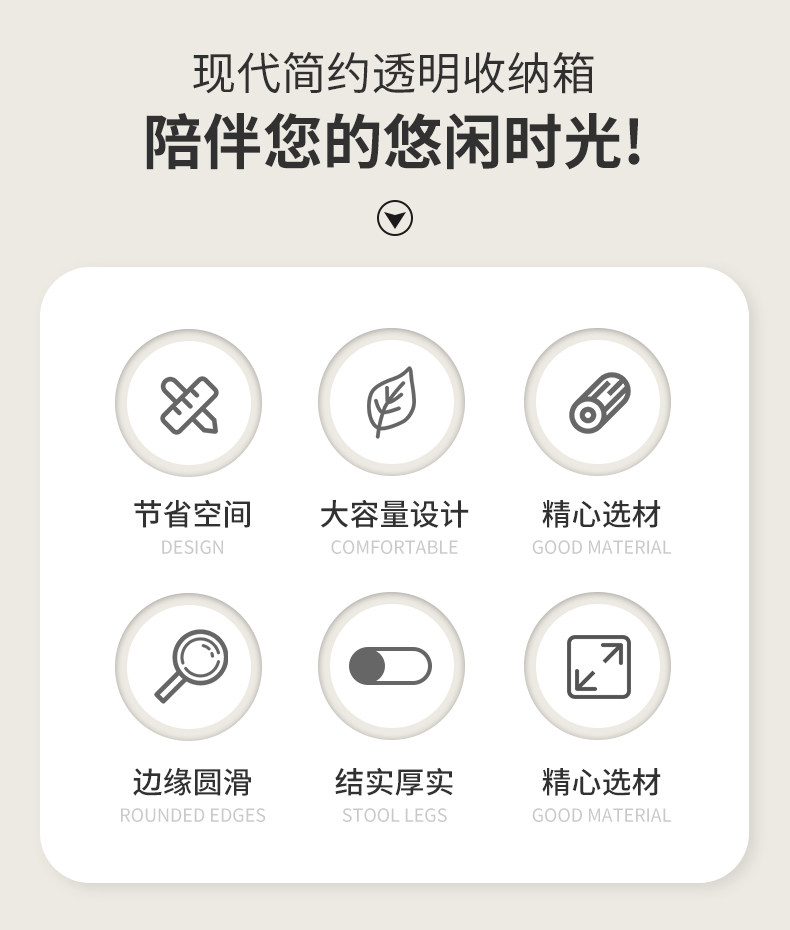 现代简约透明收纳箱
陪伴您的悠闲时光!

节省空间
DESIGN

大容量设计
COMFORTABLE

精心选材
GOOD MATERIAL

边缘圆滑
ROUNDED EDGES

结实厚实
STOOL LEGS

精心选材
GOOD MATERIAL