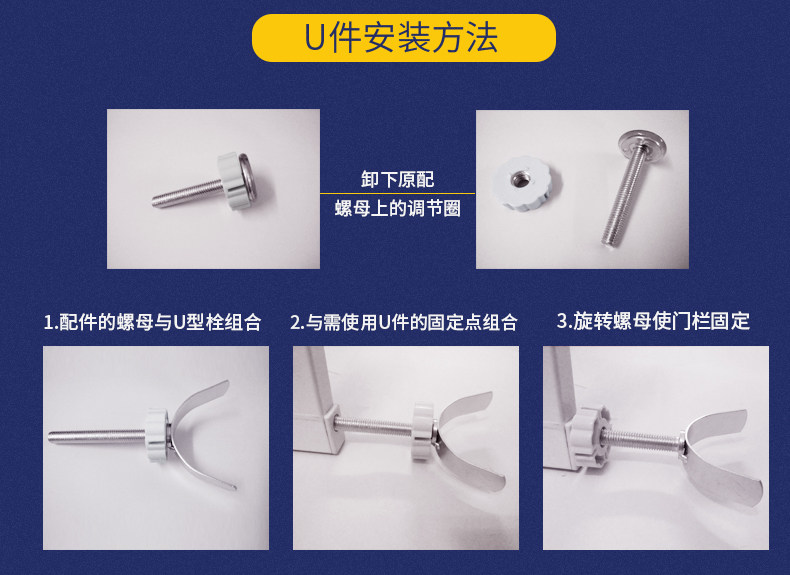 U件安装方法

卸下原配
螺母上的调节圈

1.配件的螺母与U型栓组合

2.与需使用U件的固定点组合

3.旋转螺母使门栏固定