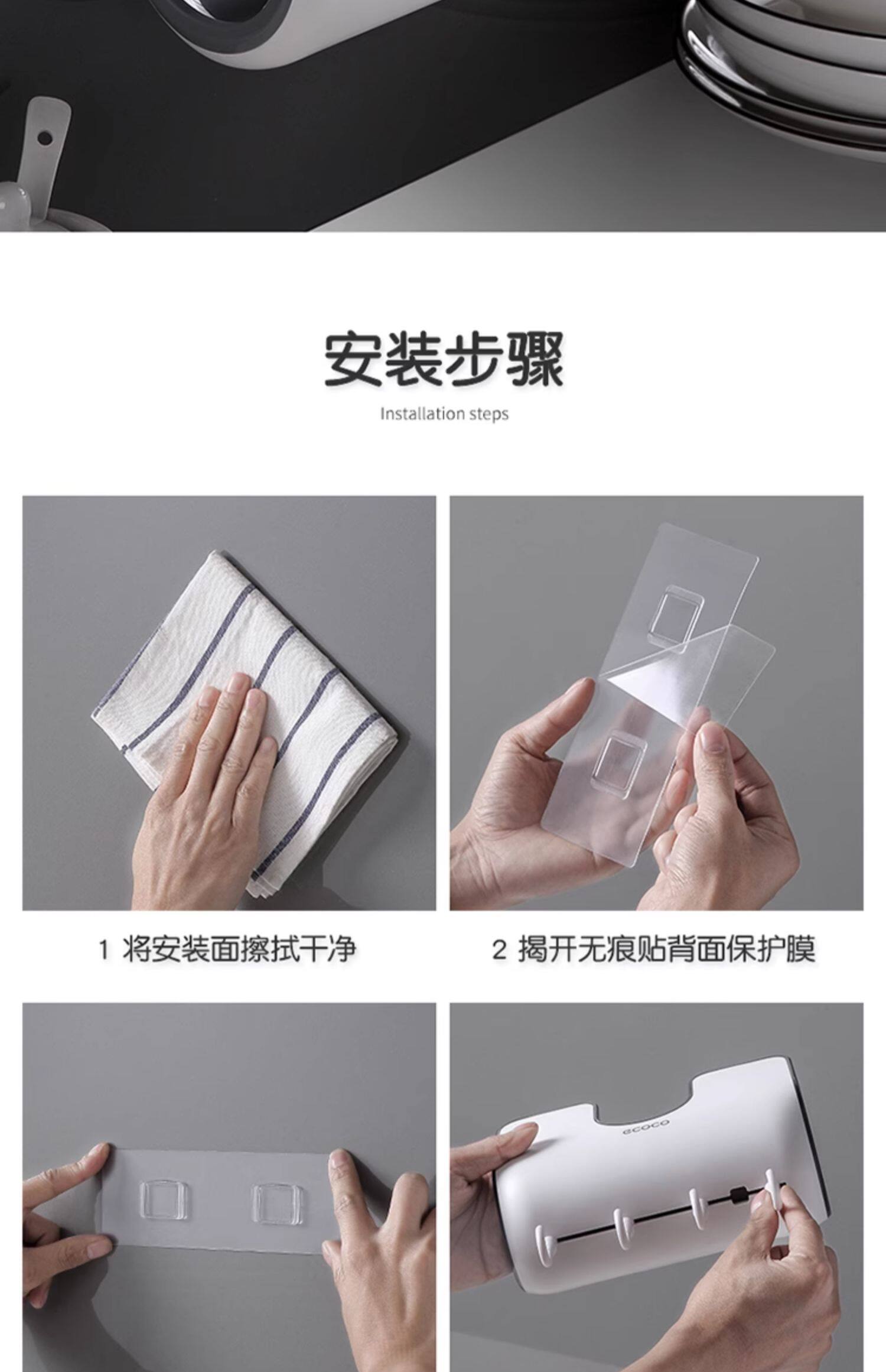 安装步骤

Installation steps

1 将安装面擦拭干净

2 揭开无痕贴背面保护膜

ecoco