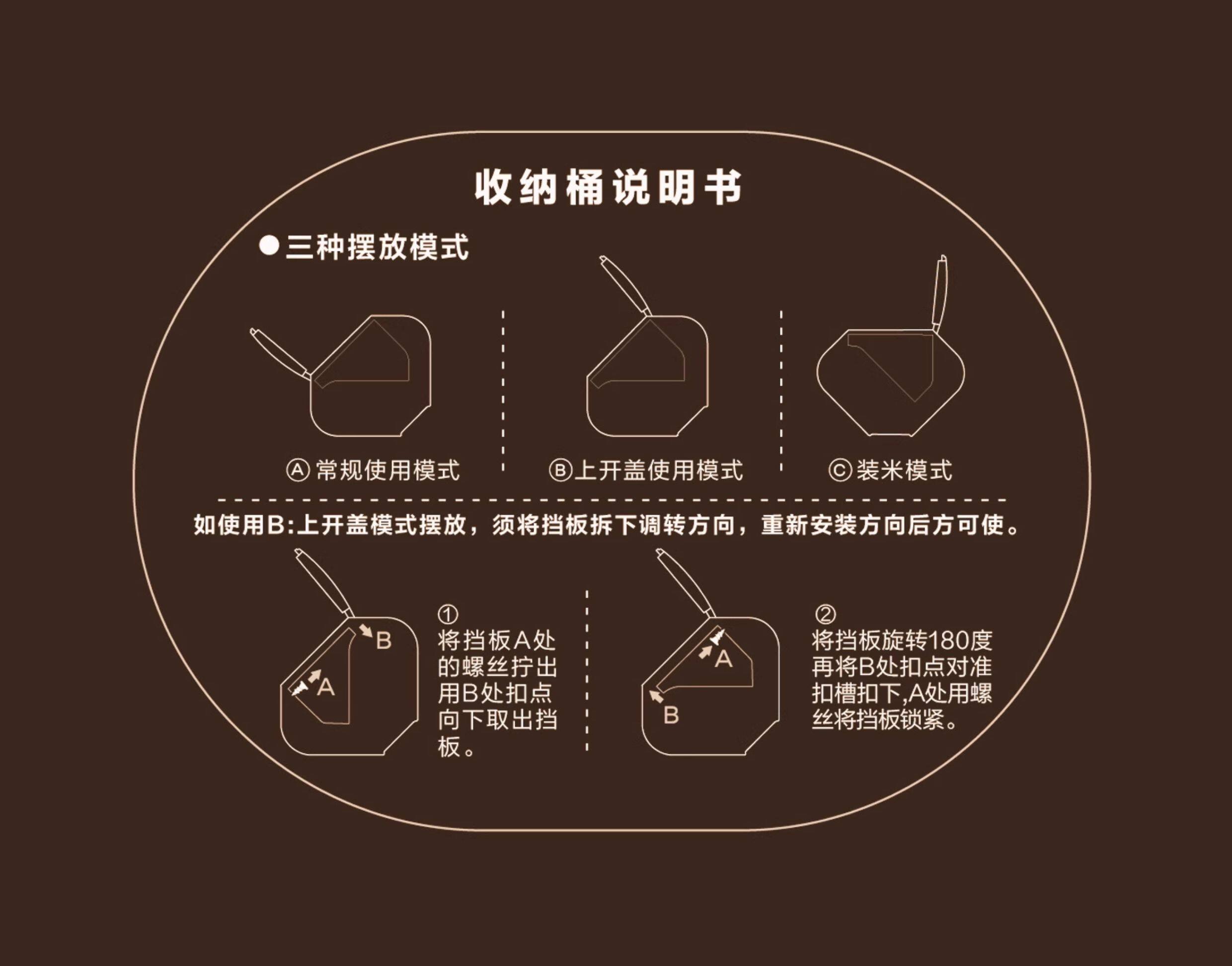 收纳桶说明书

●三种摆放模式

Ⓐ常规使用模式

Ⓑ上开盖使用模式

Ⓒ装米模式

如使用B:上开盖模式摆放，须将挡板拆下调转方向，重新安装方向后方可使。

B

A

①
将挡板A处的螺丝拧出用B处扣点向下取出挡板。

A

B

②
将挡板旋转180度再将B处扣点对准扣槽扣下,A处用螺丝将挡板锁紧。