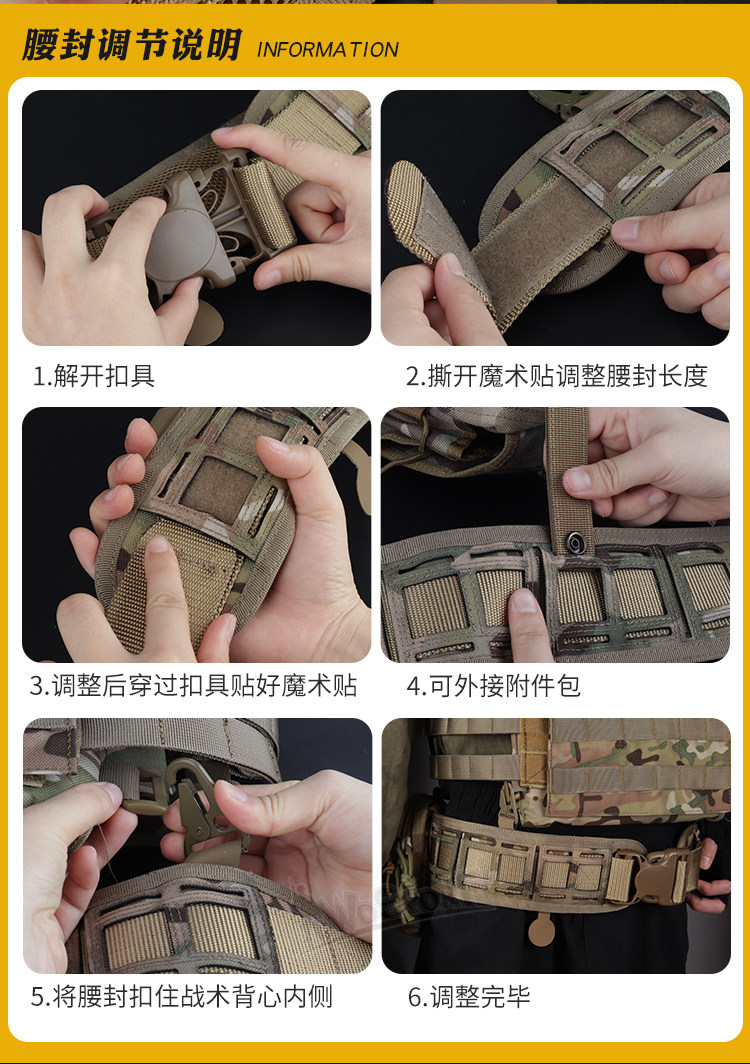 腰封调节说明 INFORMATION

1.解开扣具

2.撕开魔术贴调整腰封长度

3.调整后穿过扣具贴好魔术贴

4.可外接附件包

5.将腰封扣住战术背心内侧

6.调整完毕