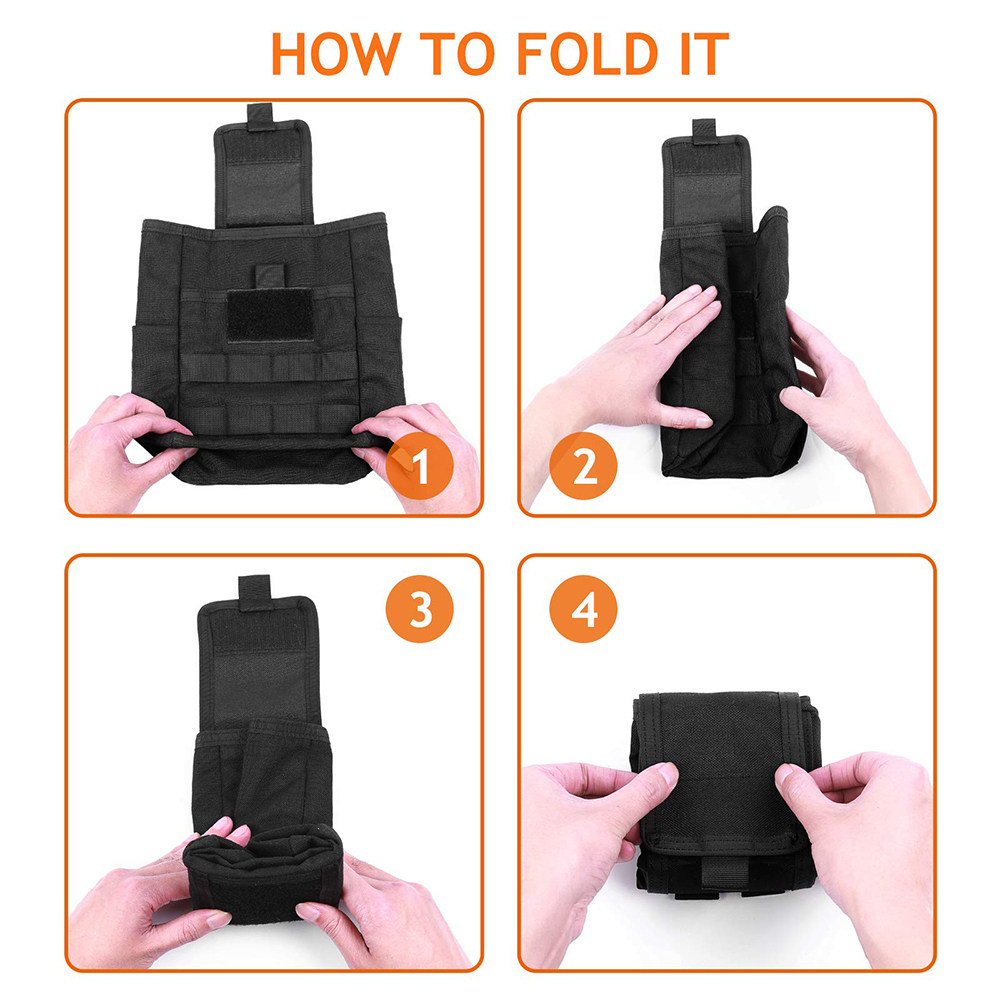 HOW TO FOLD IT

1

2

3

4