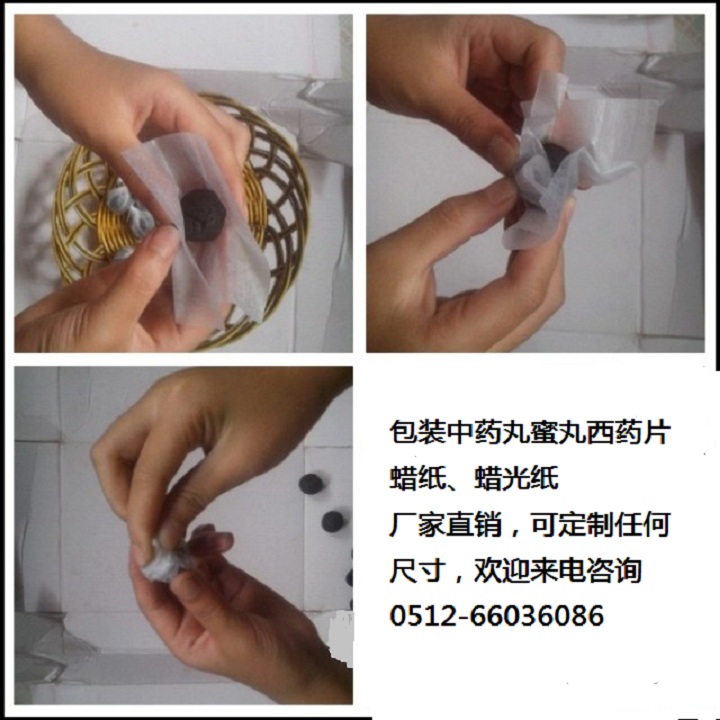 包装中药丸蜜丸西药片
蜡纸、蜡光纸
厂家直销，可定制任何尺寸，欢迎来电咨询
0512-66036086