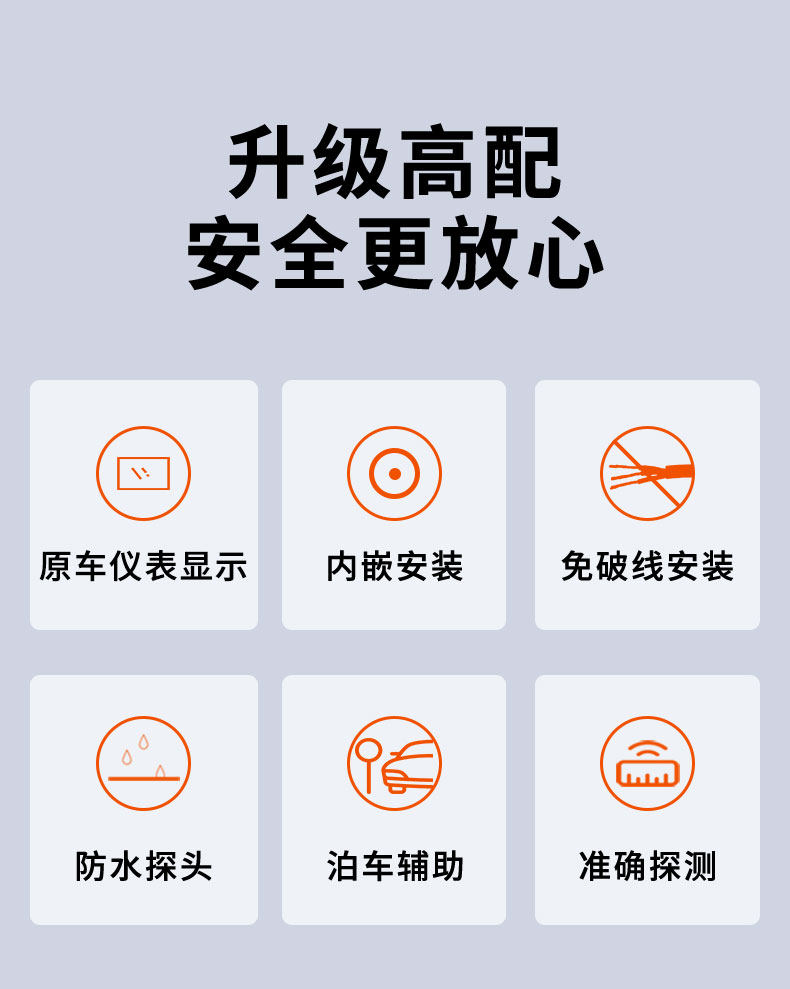 升级高配
安全更放心

原车仪表显示

内嵌安装

免破线安装

防水探头

泊车辅助

准确探测