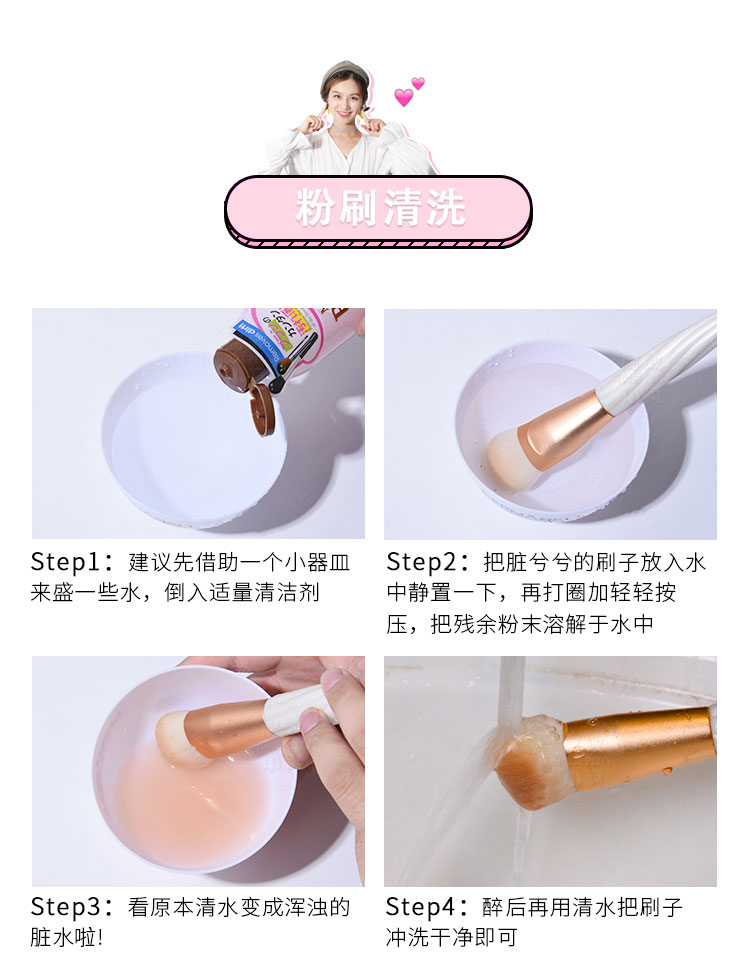 粉刷清洗

Step1：建议先借助一个小器皿来盛一些水，倒入适量清洁剂

Step2：把脏兮兮的刷子放入水中静置一下，再打圈加轻轻按压，把残余粉末溶解于水中

Step3：看原本清水变成浑浊的脏水啦！

Step4：醉后再用清水把刷子冲洗干净即可