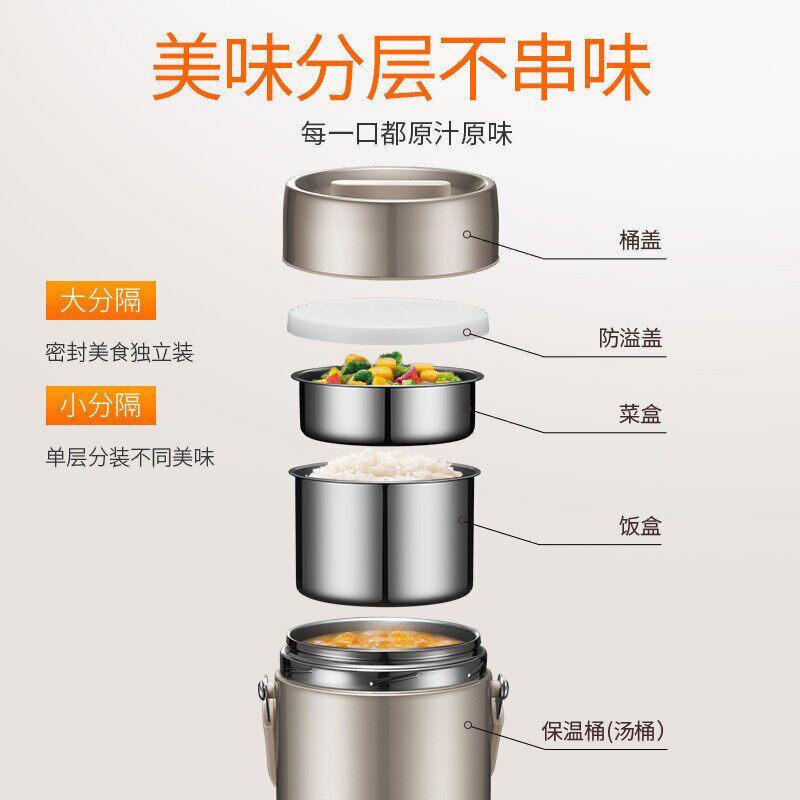 美味分层不串味

每一口都原汁原味

大分隔

密封美食独立装

小分隔

单层分装不同美味

桶盖

防溢盖

菜盒

饭盒

保温桶(汤桶)