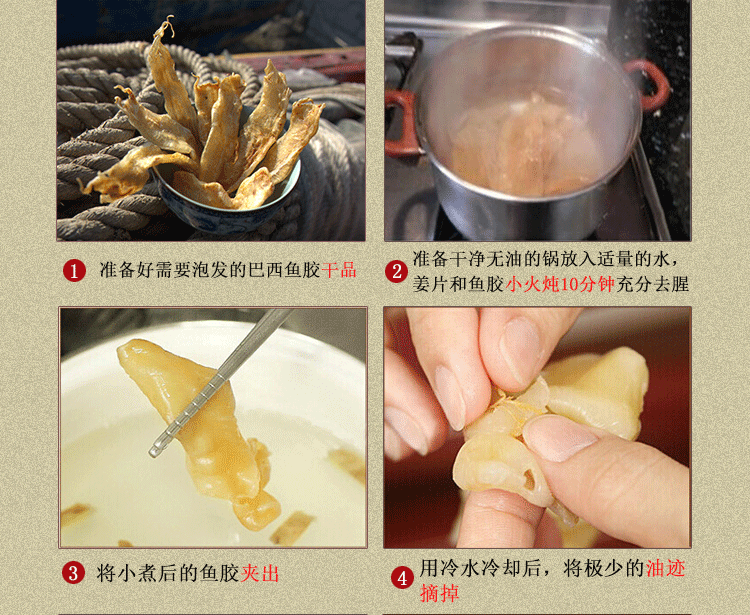 1 准备好需要泡发的巴西鱼胶干品

2 准备干净无油的锅放入适量的水，姜片和鱼胶小火炖10分钟充分去腥

3 将小煮后的鱼胶夹出

4 用冷水冷却后，将极少的油迹摘掉