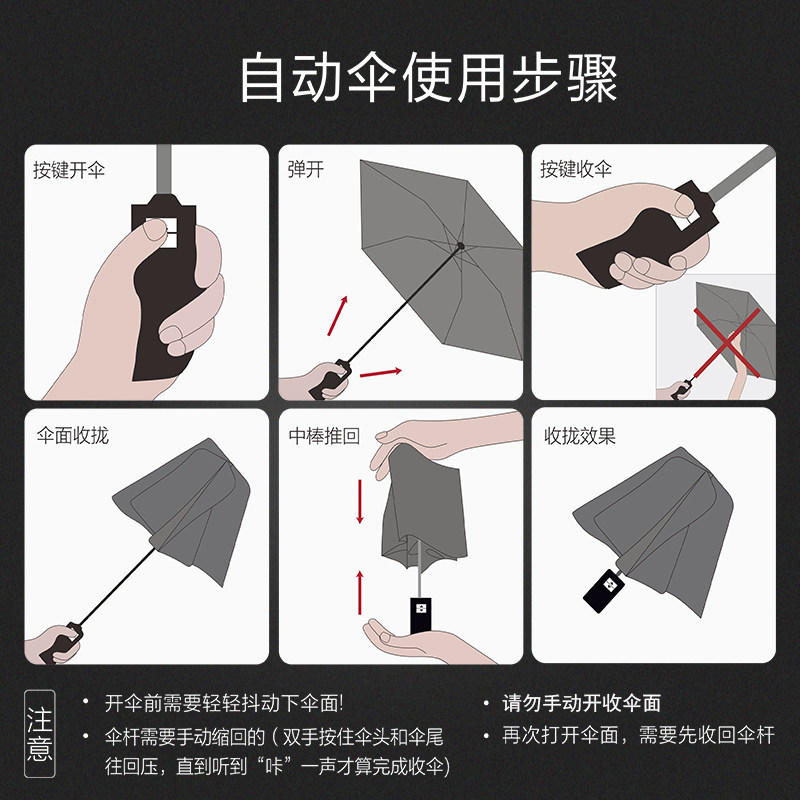 自动伞使用步骤

按键开伞

弹开

按键收伞

伞面收拢

中棒推回

收拢效果

注意

• 开伞前需要轻轻抖动下伞面!

• 伞杆需要手动缩回的（双手按住伞头和伞尾往回压，直到听到“咔”一声才算完成收伞）

• 请勿手动开收伞面

• 再次打开伞面，需要先收回伞杆