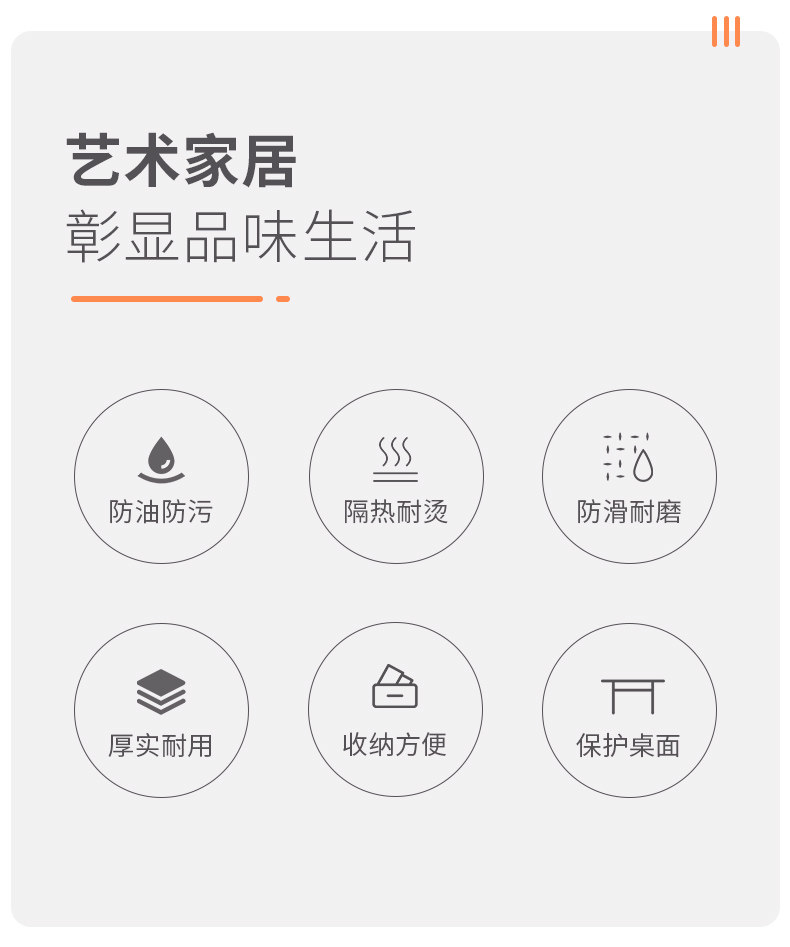 艺术家居
彰显品味生活

防油防污

隔热耐烫

防滑耐磨

厚实耐用

收纳方便

保护桌面