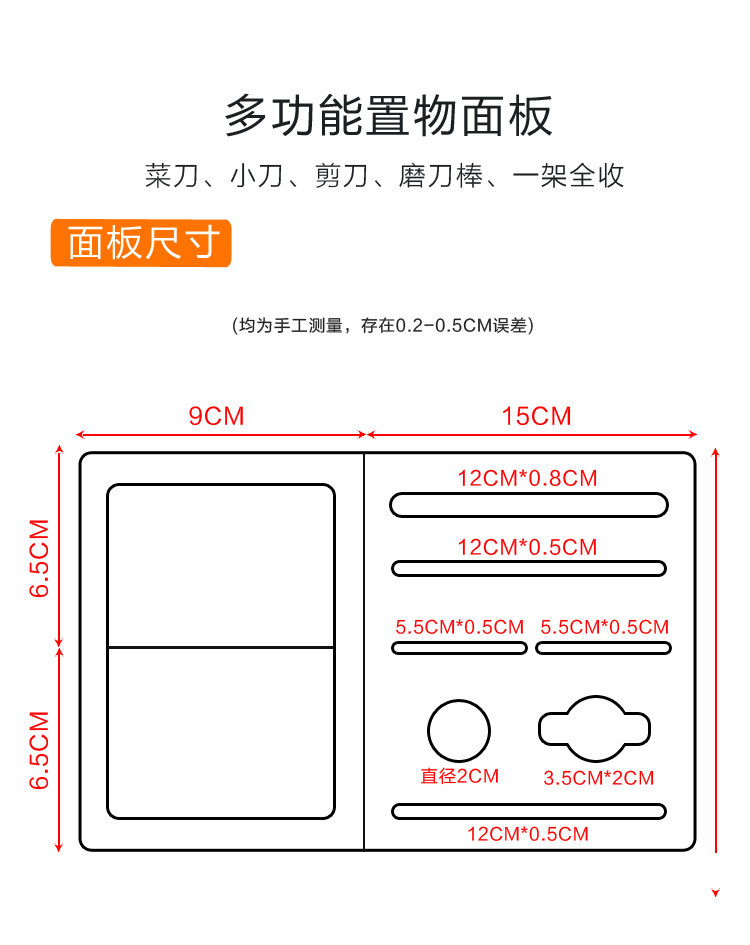 多功能置物面板

菜刀、小刀、剪刀、磨刀棒、一架全收

面板尺寸

(均为手工测量，存在0.2-0.5CM误差)

9CM

15CM

6.5CM

6.5CM

12CM*0.8CM

12CM*0.5CM

5.5CM*0.5CM

5.5CM*0.5CM

直径2CM

3.5CM*2CM

12CM*0.5CM