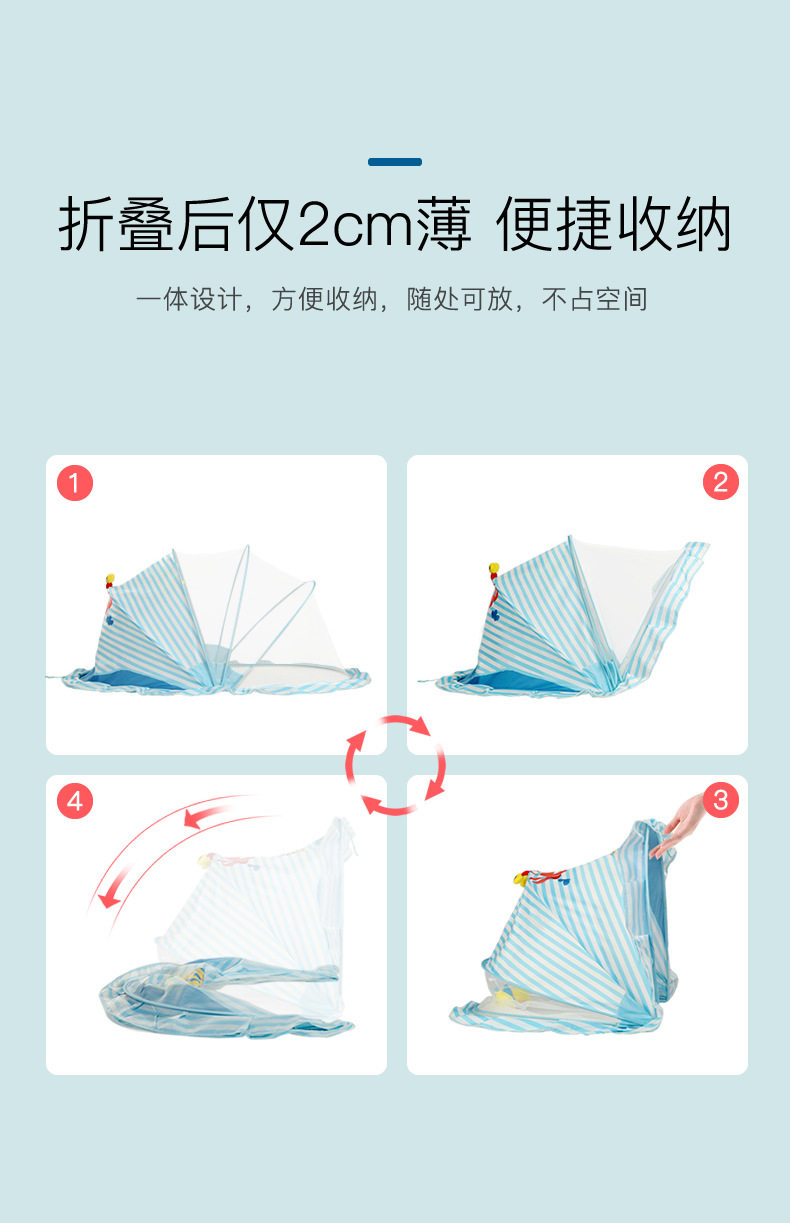 折叠后仅2cm薄 便捷收纳

一体设计，方便收纳，随处可放，不占空间

1

2

4

3