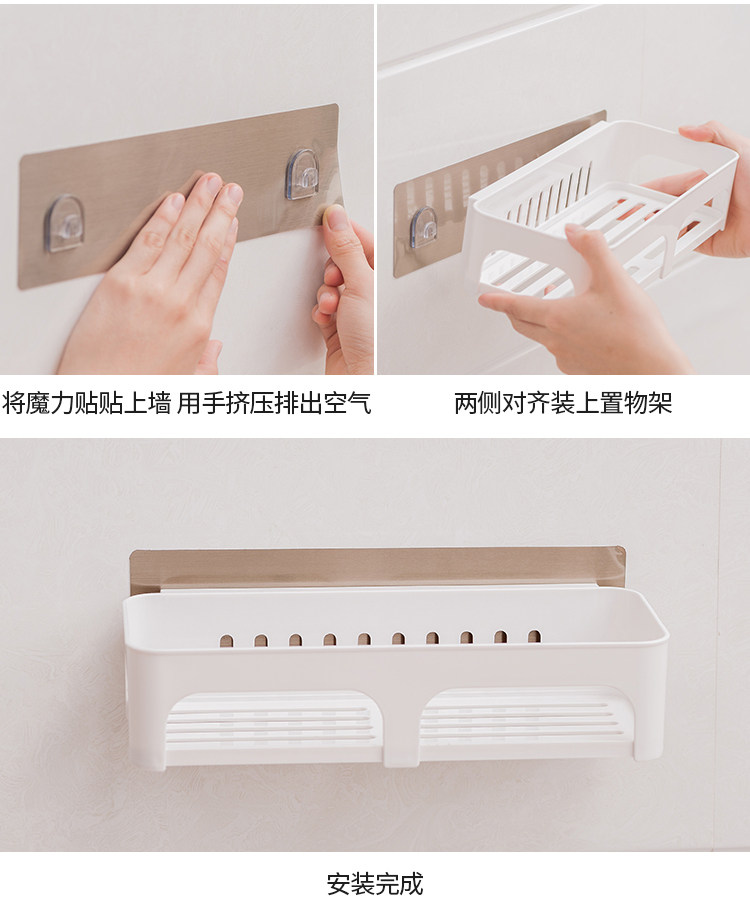 将魔力贴贴上墙 用手挤压排出空气

两侧对齐装上置物架

安装完成