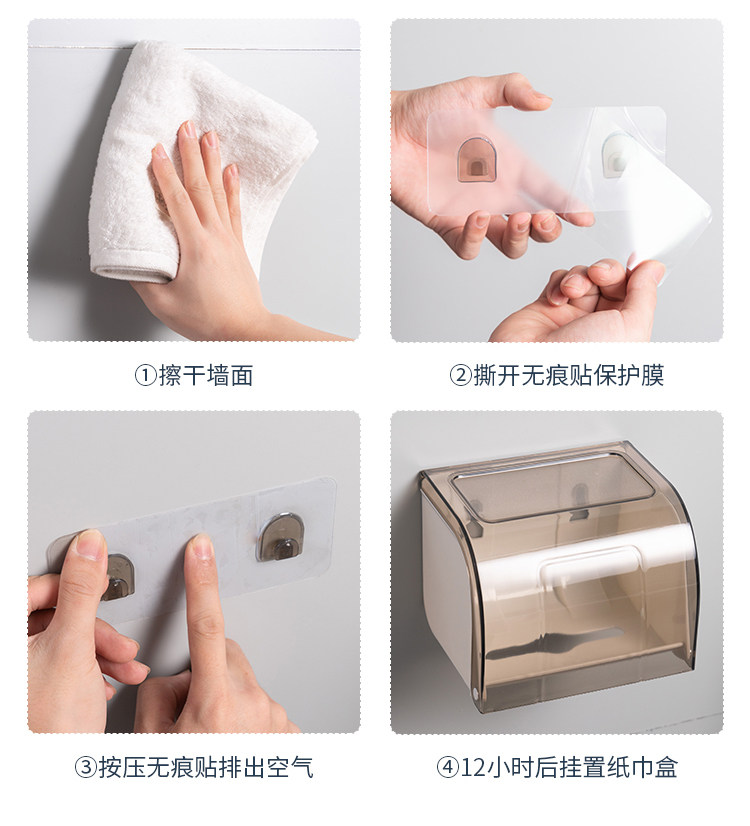 ①擦干墙面

②撕开无痕贴保护膜

③按压无痕贴排出空气

④12小时后挂置纸巾盒