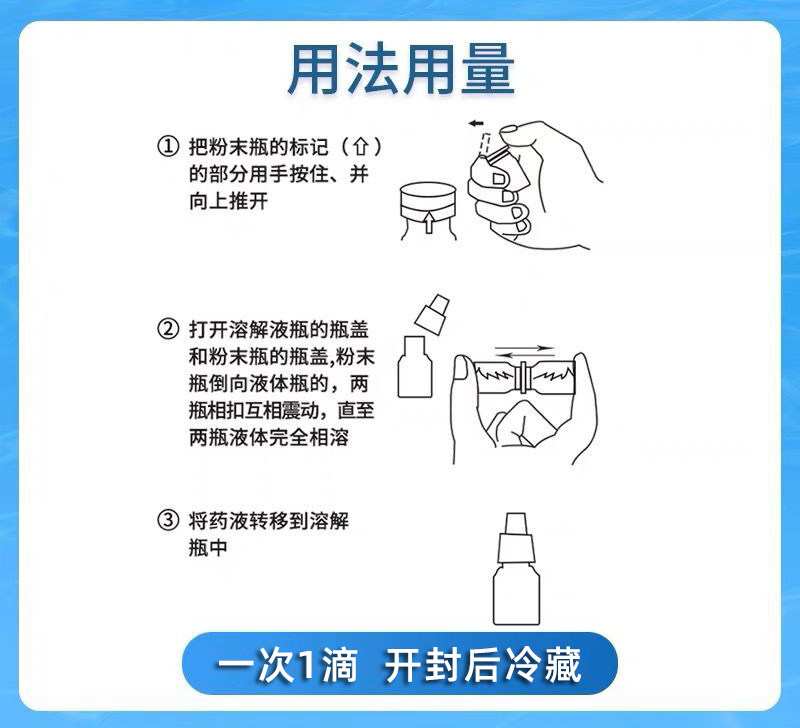 用法用量

① 把粉末瓶的标记（⇧）的部分用手按住、并向上推开

② 打开溶解液瓶的瓶盖和粉末瓶的瓶盖,粉末瓶倒向液体瓶的，两瓶相扣互相震动，直至两瓶液体完全相溶

③ 将药液转移到溶解瓶中

一次1滴 开封后冷藏