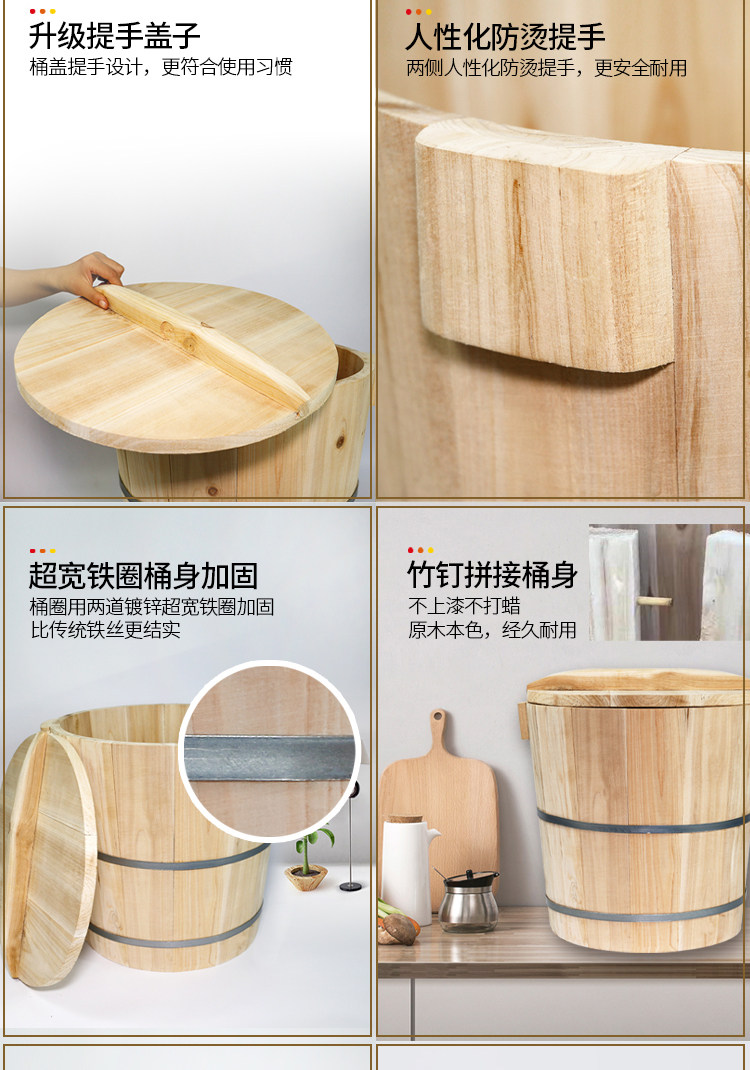 升级提手盖子
桶盖提手设计，更符合使用习惯

人性化防烫提手
两侧人性化防烫提手，更安全耐用

超宽铁圈桶身加固
桶圈用两道镀锌超宽铁圈加固
比传统铁丝更结实

竹钉拼接桶身
不上漆不打蜡
原木本色，经久耐用