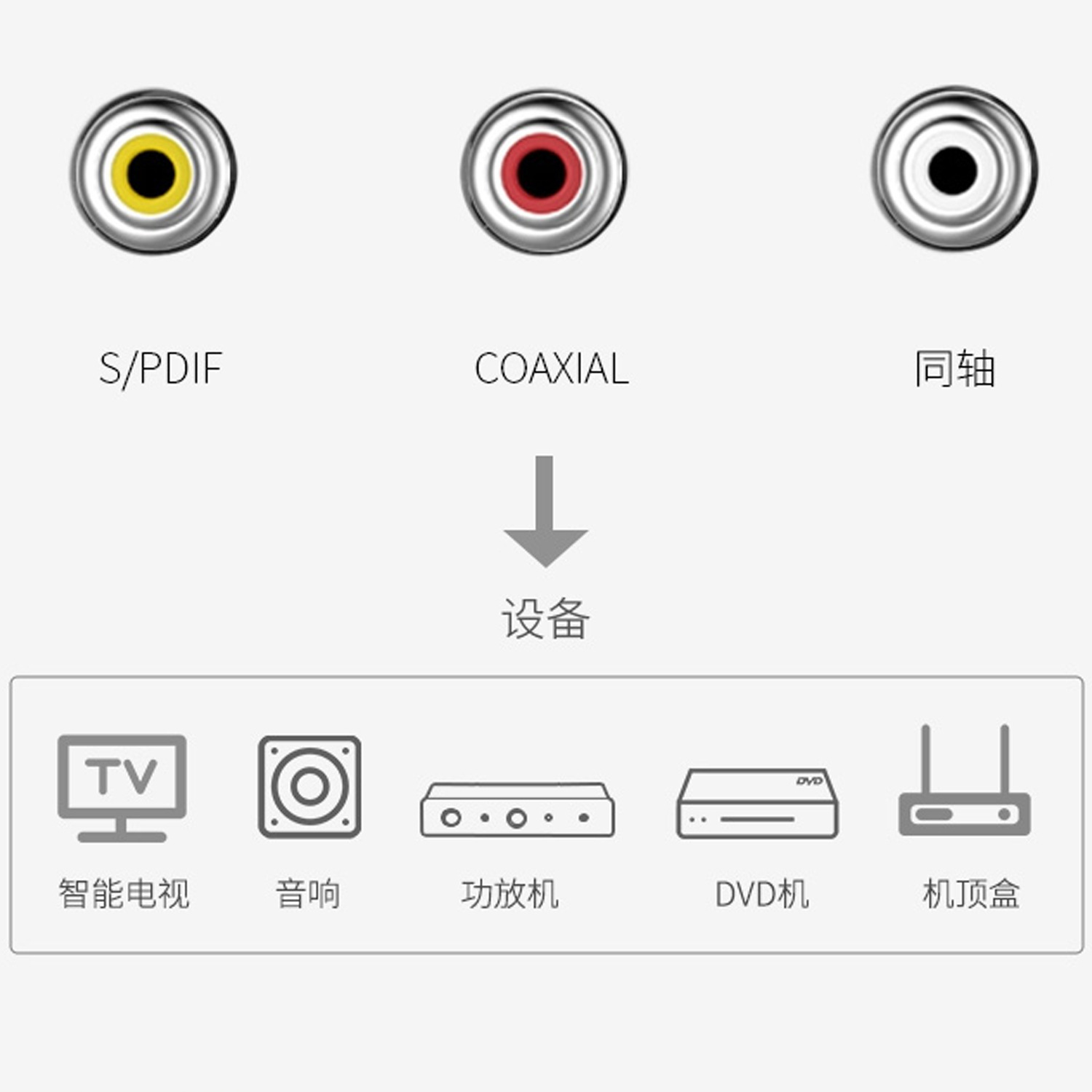 S/PDIF

COAXIAL

同轴

设备

TV

智能电视

音响

功放机

DVD

DVD机

机顶盒