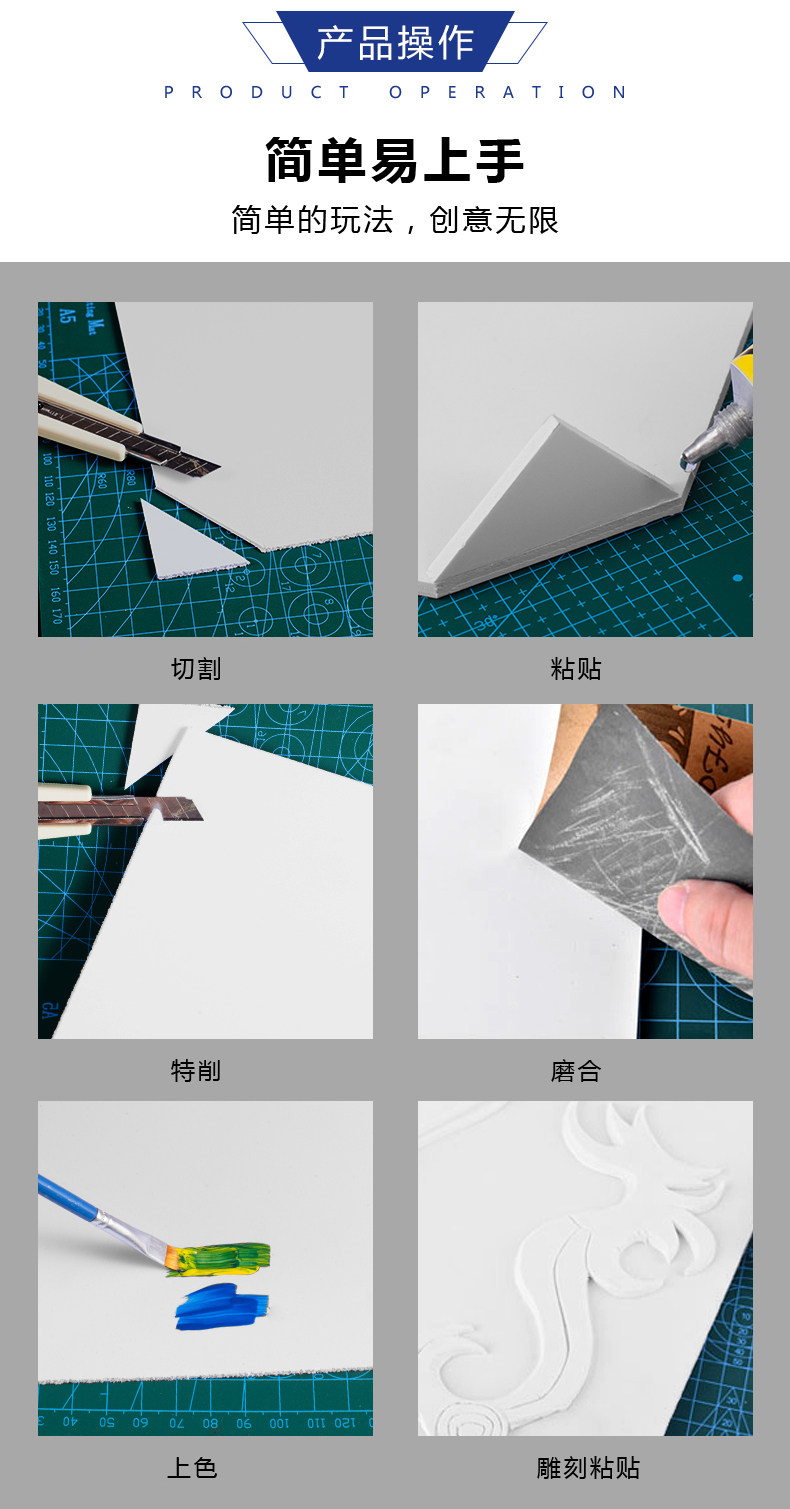 产品操作

PRODUCT OPERATION

简单易上手

简单的玩法，创意无限

切割

粘贴

特削

磨合

上色

雕刻粘贴