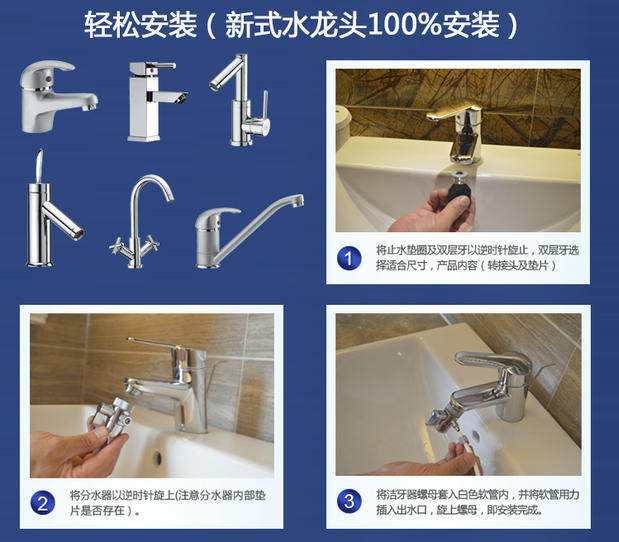 轻松安装（新式水龙头100%安装）

1 将止水垫圈及双层牙以逆时针旋止，双层牙选择适合尺寸，产品内容（转接头及垫片）

2 将分水器以逆时针旋上(注意分水器内部垫片是否存在）。

3 将洁牙器螺母套入白色软管内，并将软管用力插入出水口，旋上螺母，即安装完成。