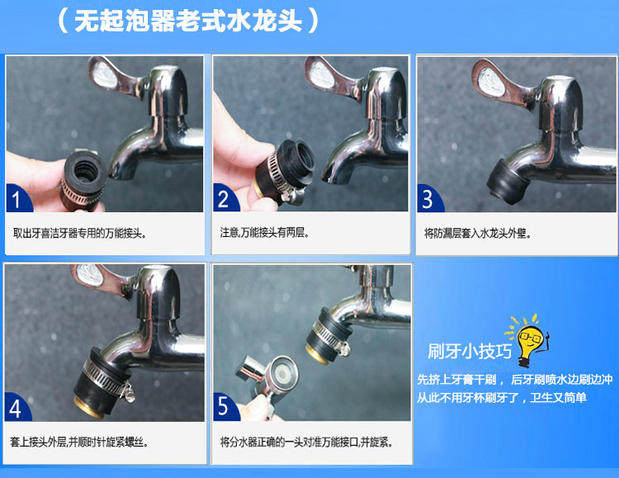 （无起泡器老式水龙头）

1
取出牙喜洁牙器专用的万能接头。

2
注意,万能接头有两层。

3
将防漏层套入水龙头外壁。

4
套上接头外层,并顺时针旋紧螺丝。

5
将分水器正确的一头对准万能接口,并旋紧。

刷牙小技巧
先挤上牙膏干刷， 后牙刷喷水边刷边冲
从此不用牙杯刷牙了，卫生又简单