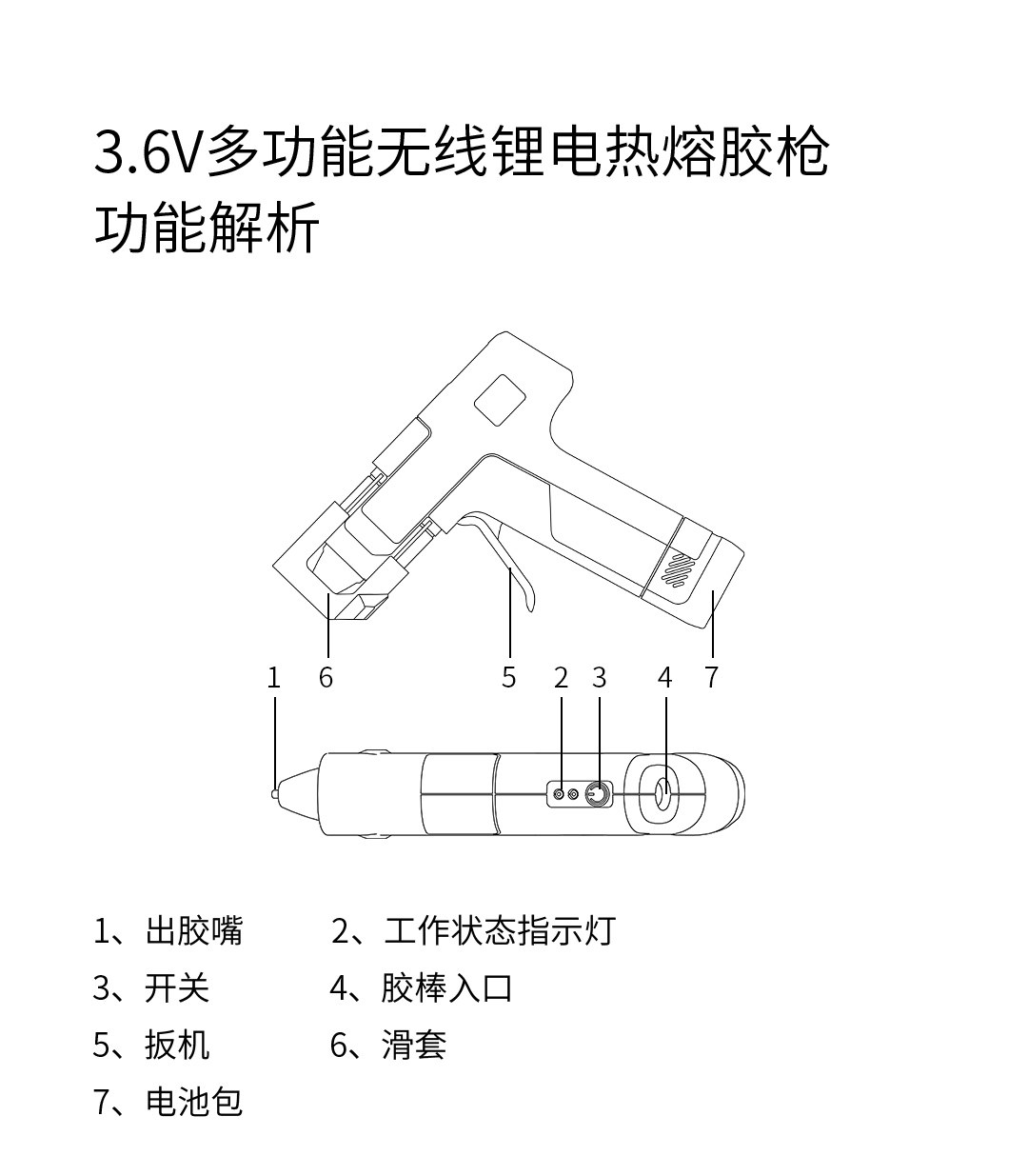 3.6V多功能无线锂电热熔胶枪
功能解析

1 6 5 2 3 4 7

1、出胶嘴 2、工作状态指示灯
3、开关 4、胶棒入口
5、扳机 6、滑套
7、电池包