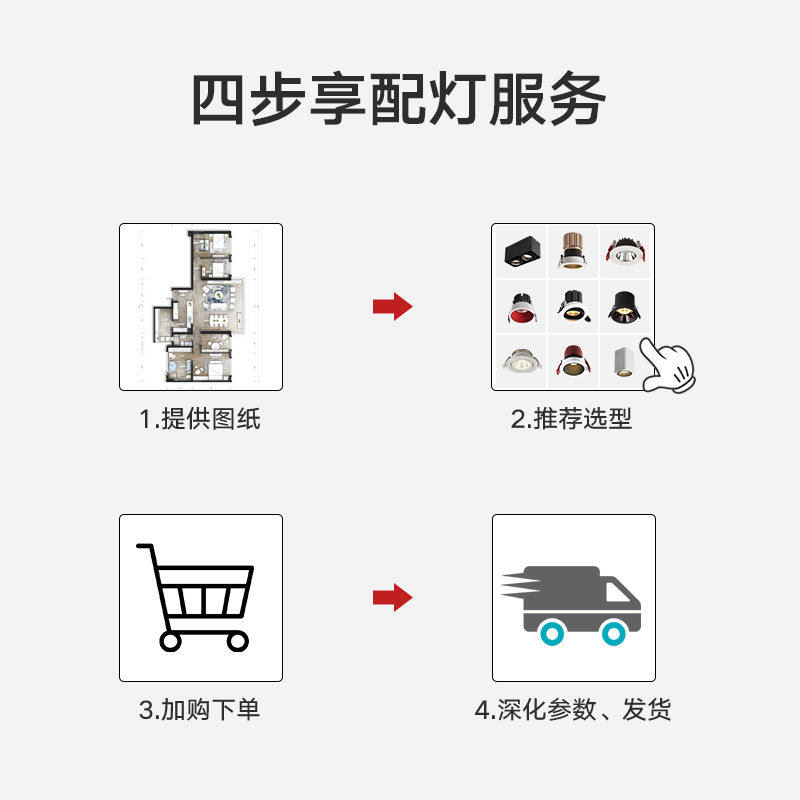 四步享配灯服务

1.提供图纸

2.推荐选型

3.加购下单

4.深化参数、发货