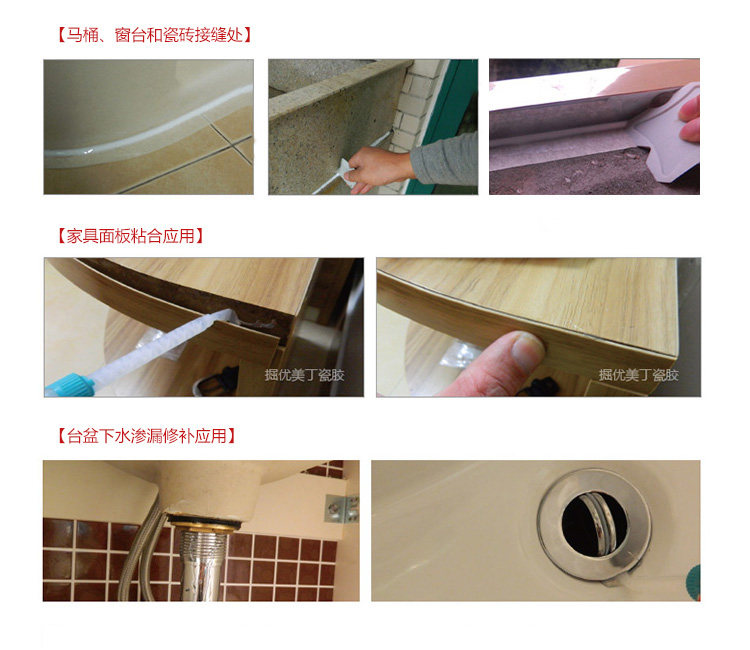 【马桶、窗台和瓷砖接缝处】

【家具面板粘合应用】

掘优美丁瓷胶

掘优美丁瓷胶

【台盆下水渗漏修补应用】