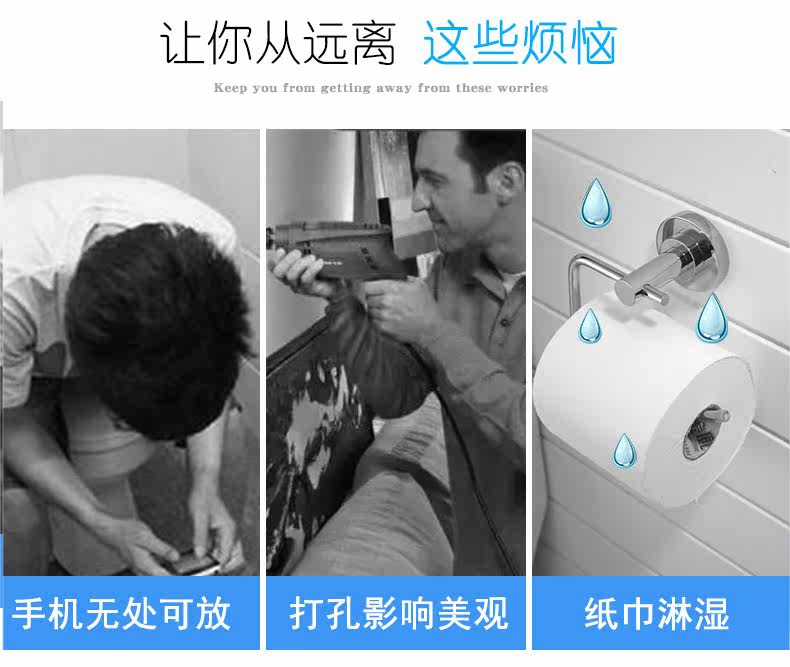 让你从远离 这些烦恼

Keep you from getting away from these worries

手机无处可放

打孔影响美观

纸巾淋湿