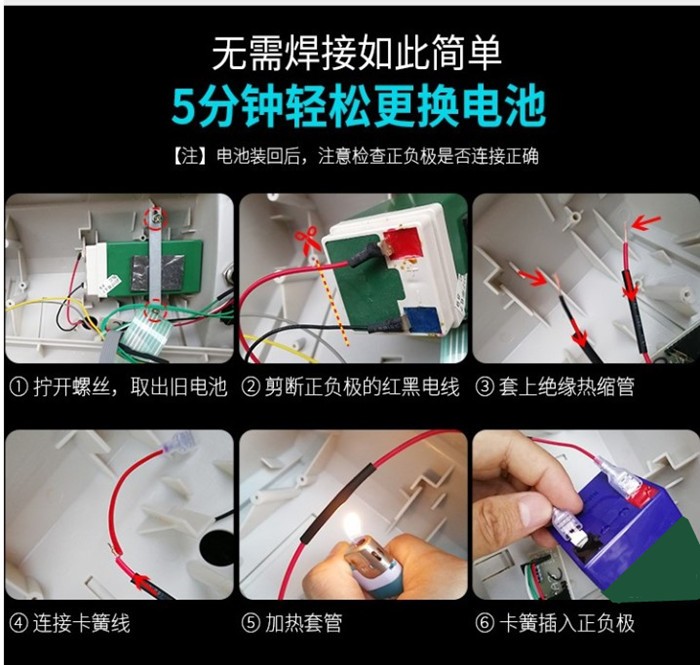 无需焊接如此简单
5分钟轻松更换电池
【注】电池装回后，注意检查正负极是否连接正确

① 拧开螺丝，取出旧电池
② 剪断正负极的红黑电线
③ 套上绝缘热缩管

④ 连接卡簧线
⑤ 加热套管
⑥ 卡簧插入正负极