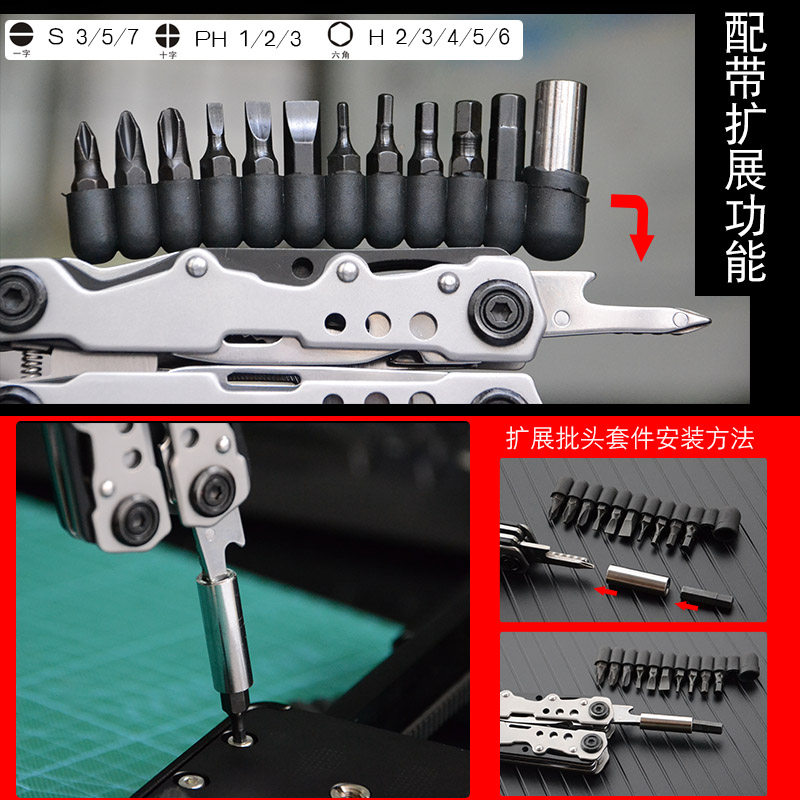 一字 S 3/5/7 十字 PH 1/2/3 六角 H 2/3/4/5/6

配带扩展功能

扩展批头套件安装方法