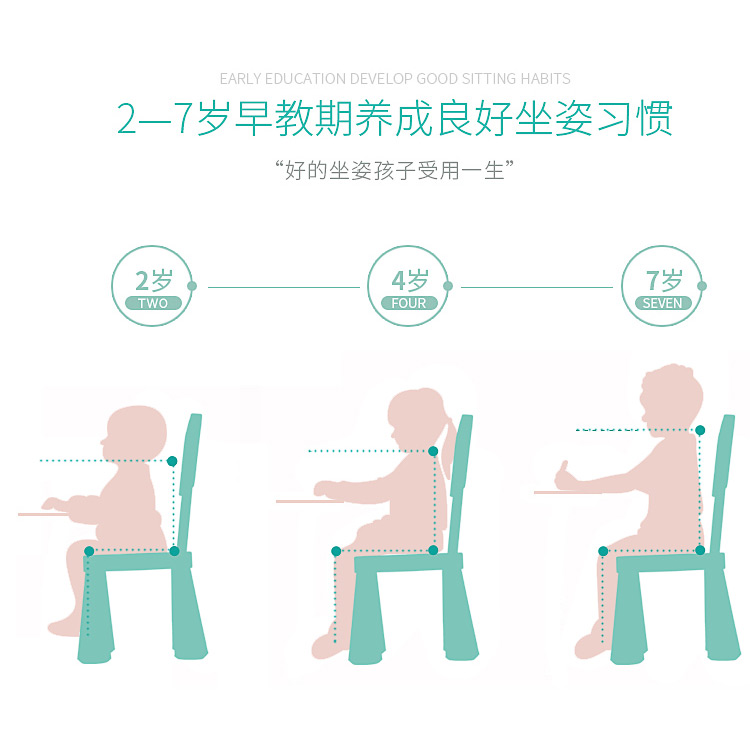 EARLY EDUCATION DEVELOP GOOD SITTING HABITS

2—7岁早教期养成良好坐姿习惯

“好的坐姿孩子受用一生”

2岁
TWO

4岁
FOUR

7岁
SEVEN