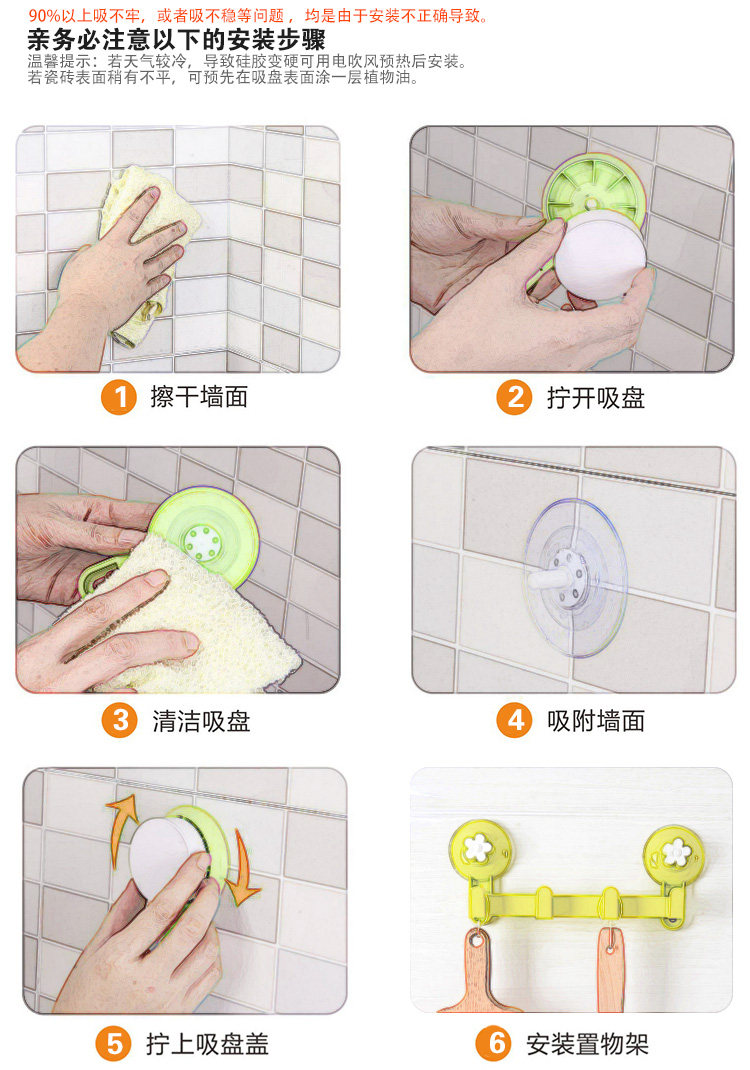 90%以上吸不牢，或者吸不稳等问题，均是由于安装不正确导致。
亲务必注意以下的安装步骤
温馨提示：若天气较冷，导致硅胶变硬可用电吹风预热后安装。
若瓷砖表面稍有不平，可预先在吸盘表面涂一层植物油。

1 擦干墙面

2 拧开吸盘

3 清洁吸盘

4 吸附墙面

5 拧上吸盘盖

6 安装置物架