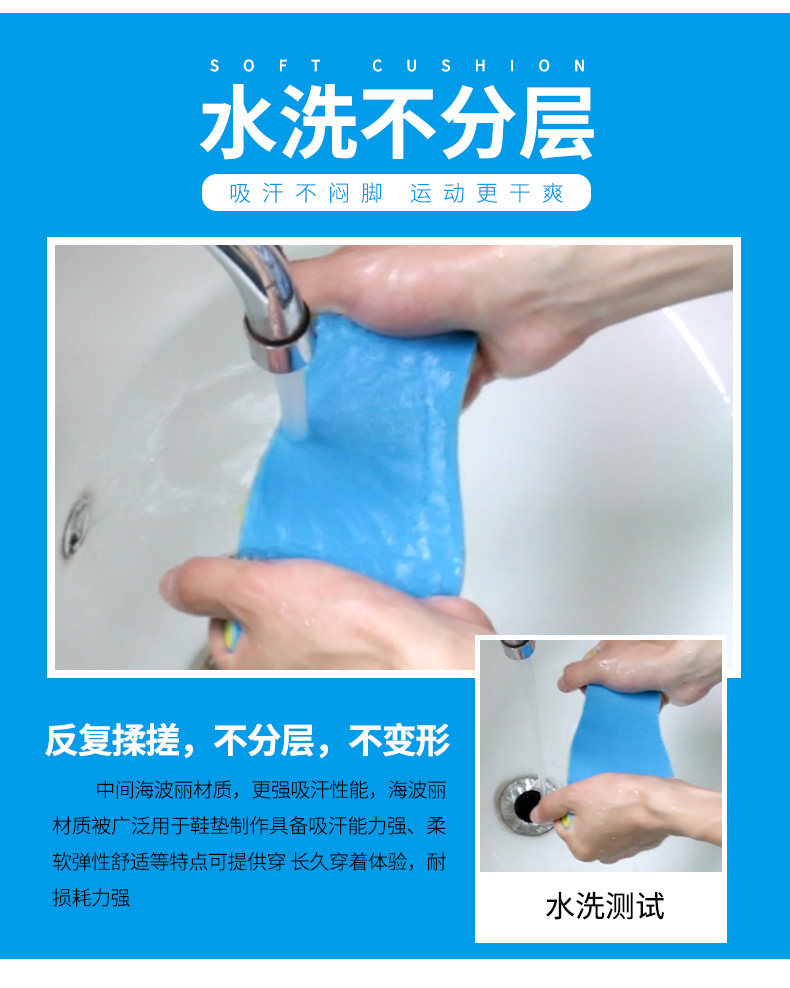 SOFT CUSHION

水洗不分层

吸汗不闷脚 运动更干爽

反复揉搓，不分层，不变形

中间海波丽材质，更强吸汗性能，海波丽材质被广泛用于鞋垫制作具备吸汗能力强、柔软弹性舒适等特点可提供穿 长久穿着体验，耐损耗力强

水洗测试