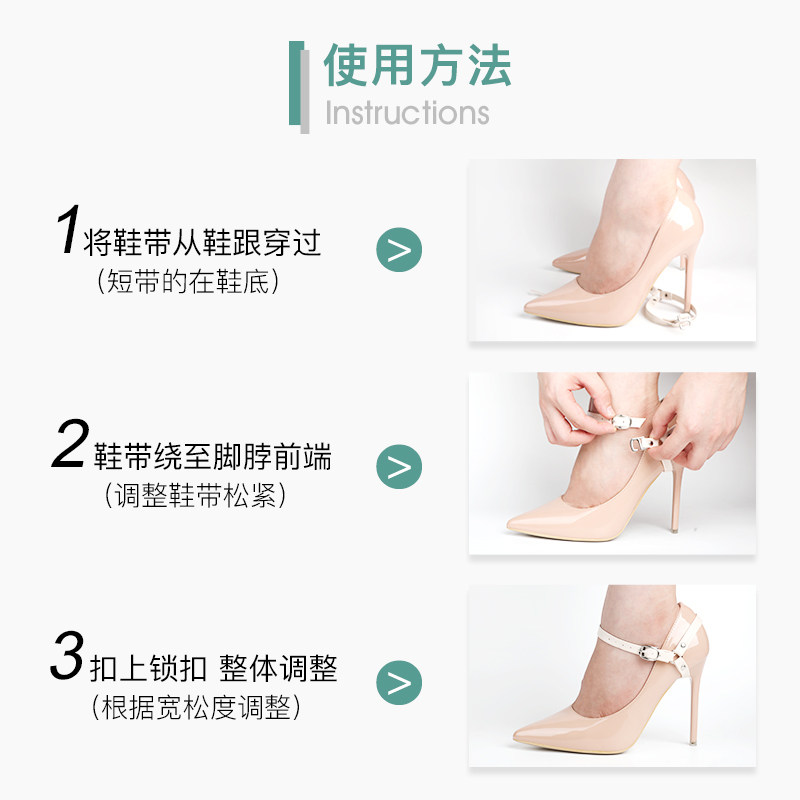 使用方法
Instructions

1 将鞋带从鞋跟穿过
（短带的在鞋底）

>

2 鞋带绕至脚脖前端
（调整鞋带松紧）

>

3 扣上锁扣 整体调整
（根据宽松度调整）

>