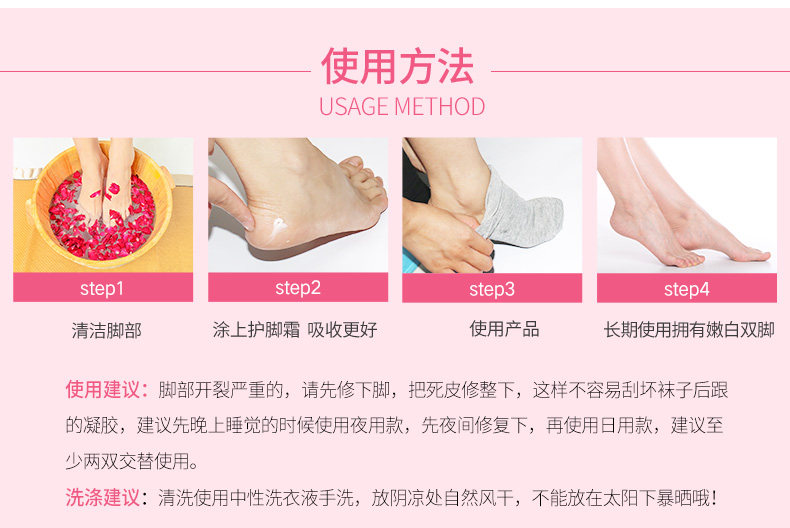 使用方法
USAGE METHOD

step1
清洁脚部

step2
涂上护脚霜 吸收更好

step3
使用产品

step4
长期使用拥有嫩白双脚

使用建议：脚部开裂严重的，请先修下脚，把死皮修整下，这样不容易刮坏袜子后跟的凝胶，建议先晚上睡觉的时候使用夜用款，先夜间修复下，再使用日用款，建议至少两双交替使用。

洗涤建议：清洗使用中性洗衣液手洗，放阴凉处自然风干，不能放在太阳下暴晒哦！