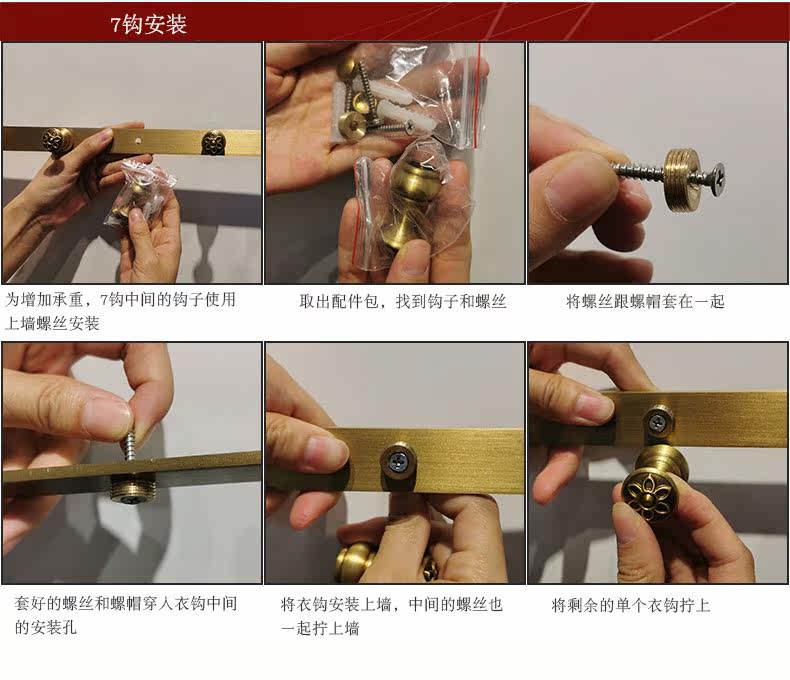 7钩安装

为增加承重，7钩中间的钩子使用上墙螺丝安装

取出配件包，找到钩子和螺丝

将螺丝跟螺帽套在一起

套好的螺丝和螺帽穿入衣钩中间的安装孔

将衣钩安装上墙，中间的螺丝也一起拧上墙

将剩余的单个衣钩拧上