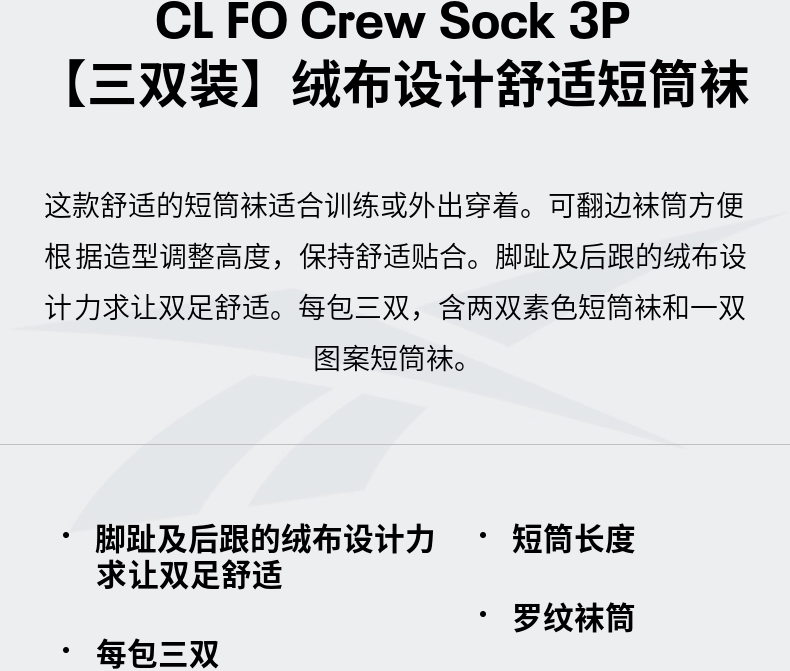 CL FO Crew Sock 3P
【三双装】绒布设计舒适短筒袜

这款舒适的短筒袜适合训练或外出穿着。可翻边袜筒方便根据造型调整高度，保持舒适贴合。脚趾及后跟的绒布设计力求让双足舒适。每包三双，含两双素色短筒袜和一双图案短筒袜。

• 脚趾及后跟的绒布设计力求让双足舒适

• 每包三双

• 短筒长度

• 罗纹袜筒