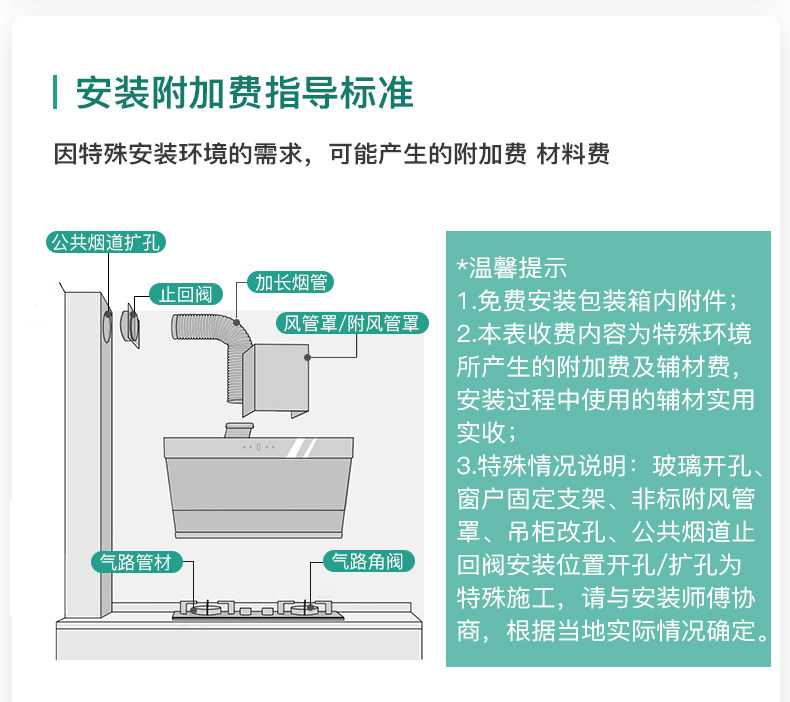 安装附加费指导标准

因特殊安装环境的需求，可能产生的附加费 材料费

公共烟道扩孔

止回阀

加长烟管

风管罩/附风管罩

气路管材

气路角阀

*温馨提示
1.免费安装包装箱内附件；
2.本表收费内容为特殊环境所产生的附加费及辅材费，安装过程中使用的辅材实用实收；
3.特殊情况说明：玻璃开孔、窗户固定支架、非标附风管罩、吊柜改孔、公共烟道止回阀安装位置开孔/扩孔为特殊施工，请与安装师傅协商，根据当地实际情况确定。