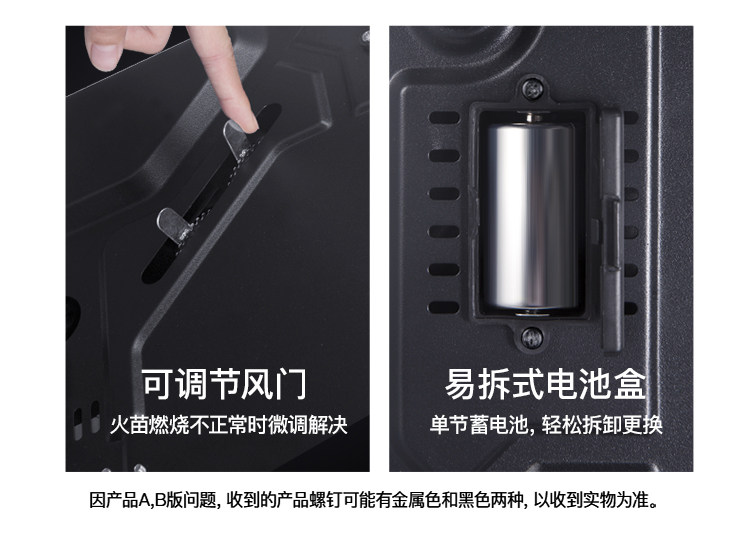 可调节风门

火苗燃烧不正常时微调解决

易拆式电池盒

单节蓄电池, 轻松拆卸更换

因产品A,B版问题, 收到的产品螺钉可能有金属色和黑色两种, 以收到实物为准。