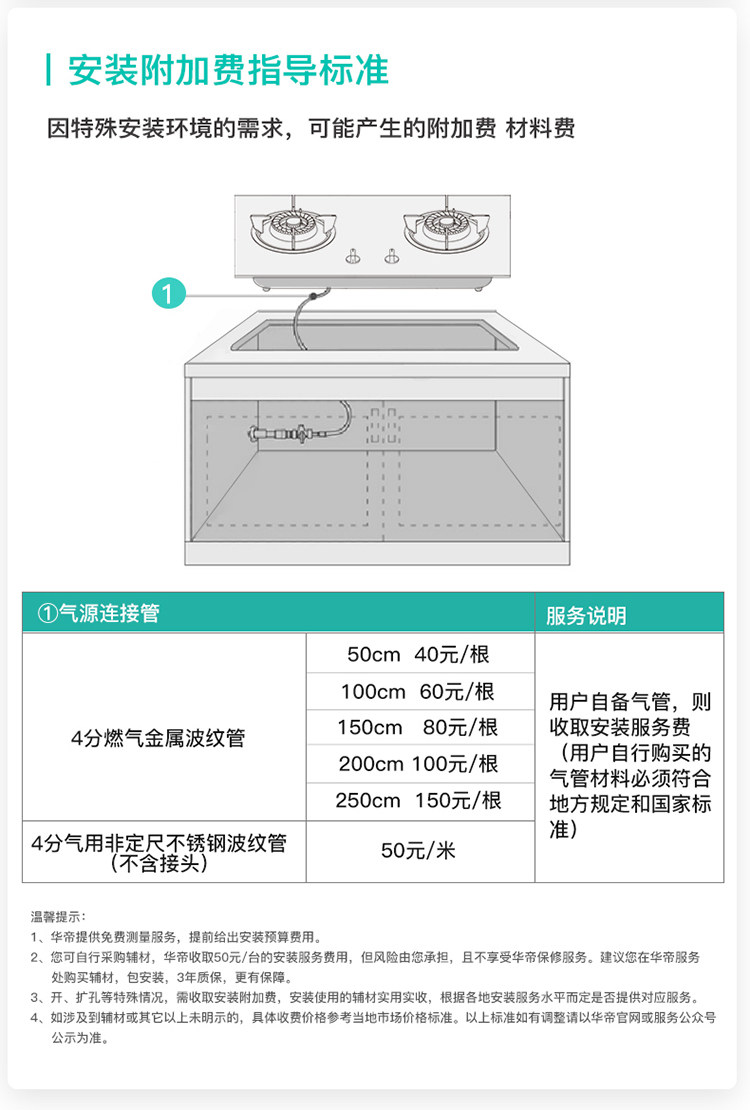 安装附加费指导标准

因特殊安装环境的需求，可能产生的附加费 材料费

1

| ①气源连接管 | | 服务说明 |
|---|---|---|
| 4分燃气金属波纹管 | 50cm 40元/根 | 用户自备气管，则收取安装服务费（用户自行购买的气管材料必须符合地方规定和国家标准） |
| | 100cm 60元/根 | |
| | 150cm 80元/根 | |
| | 200cm 100元/根 | |
| | 250cm 150元/根 | |
| 4分气用非定尺不锈钢波纹管（不含接头） | 50元/米 | |

温馨提示：
1、华帝提供免费测量服务，提前给出安装预算费用。
2、您可自行采购辅材，华帝收取50元/台的安装服务费用，但风险由您承担，且不享受华帝保修服务。建议您在华帝服务处购买辅材，包安装，3年质保，更有保障。
3、开、扩孔等特殊情况，需收取安装附加费，安装使用的辅材实用实收，根据各地安装服务水平而定是否提供对应服务。
4、如涉及到辅材或其它以上未明示的，具体收费价格参考当地市场价格标准。以上标准如有调整请以华帝官网或服务公众号公示为准。