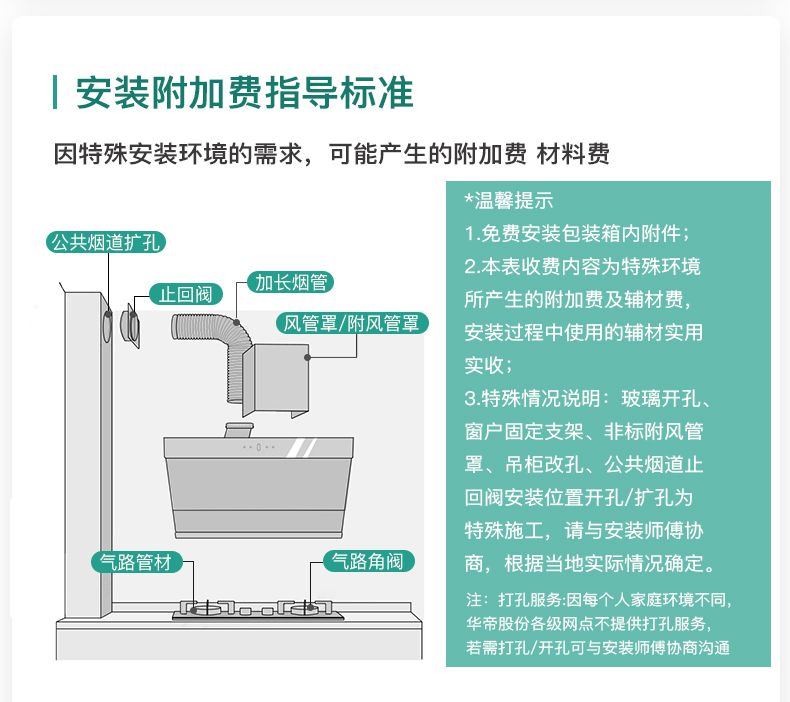 安装附加费指导标准

因特殊安装环境的需求，可能产生的附加费 材料费

公共烟道扩孔

止回阀

加长烟管

风管罩/附风管罩

气路管材

气路角阀

*温馨提示
1.免费安装包装箱内附件；
2.本表收费内容为特殊环境所产生的附加费及辅材费，安装过程中使用的辅材实用实收；
3.特殊情况说明：玻璃开孔、窗户固定支架、非标附风管罩、吊柜改孔、公共烟道止回阀安装位置开孔/扩孔为特殊施工，请与安装师傅协商，根据当地实际情况确定。

注：打孔服务:因每个人家庭环境不同，华帝股份各级网点不提供打孔服务，若需打孔/开孔可与安装师傅协商沟通