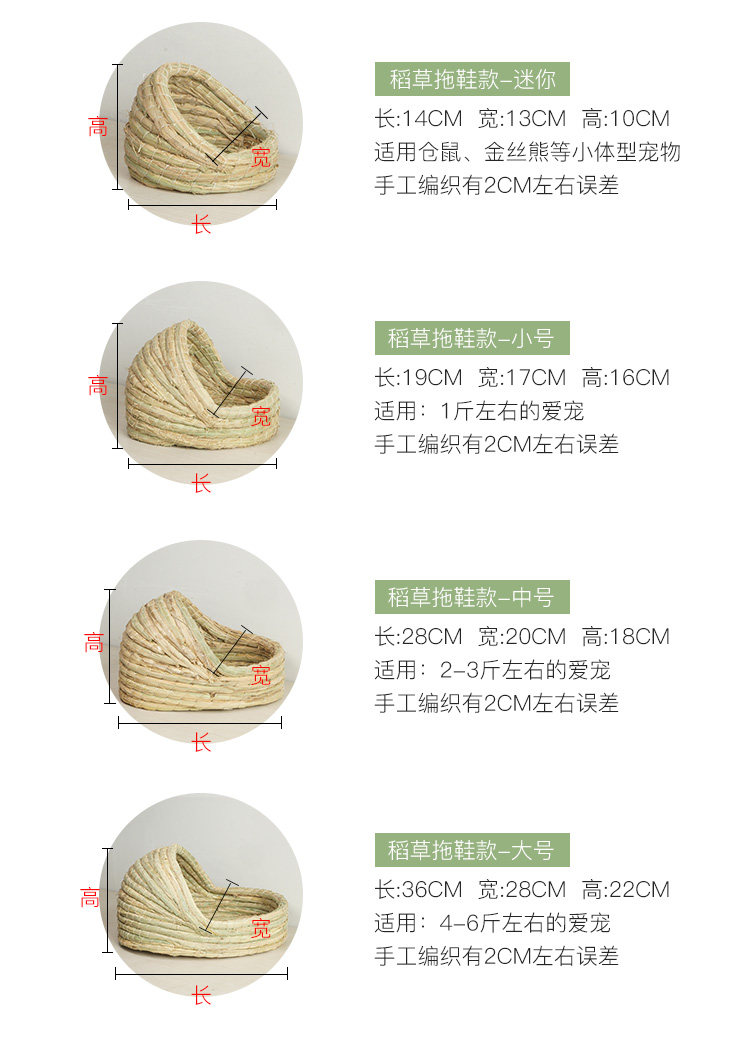 高
宽
长

稻草拖鞋款-迷你
长:14CM 宽:13CM 高:10CM
适用仓鼠、金丝熊等小体型宠物
手工编织有2CM左右误差

高
宽
长

稻草拖鞋款-小号
长:19CM 宽:17CM 高:16CM
适用：1斤左右的爱宠
手工编织有2CM左右误差

高
宽
长

稻草拖鞋款-中号
长:28CM 宽:20CM 高:18CM
适用：2-3斤左右的爱宠
手工编织有2CM左右误差

高
宽
长

稻草拖鞋款-大号
长:36CM 宽:28CM 高:22CM
适用：4-6斤左右的爱宠
手工编织有2CM左右误差