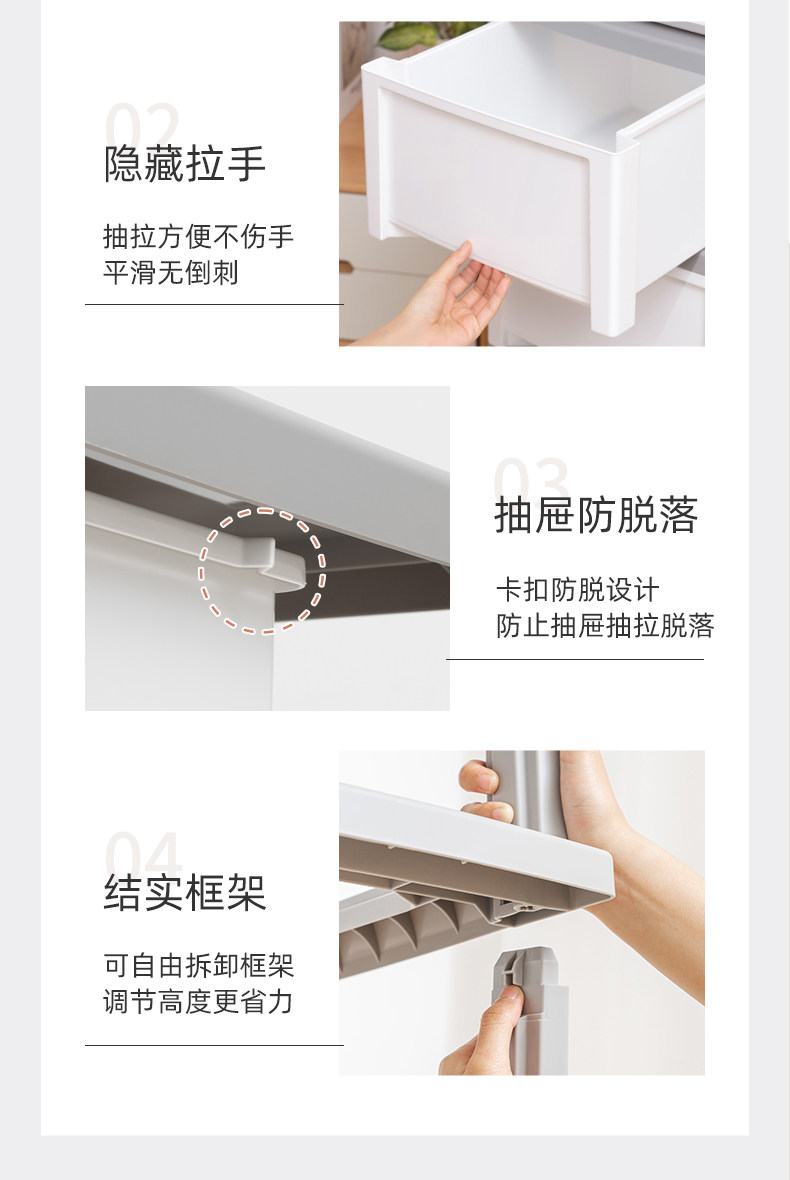 02
隐藏拉手

抽拉方便不伤手
平滑无倒刺

03
抽屉防脱落

卡扣防脱设计
防止抽屉抽拉脱落

04
结实框架

可自由拆卸框架
调节高度更省力